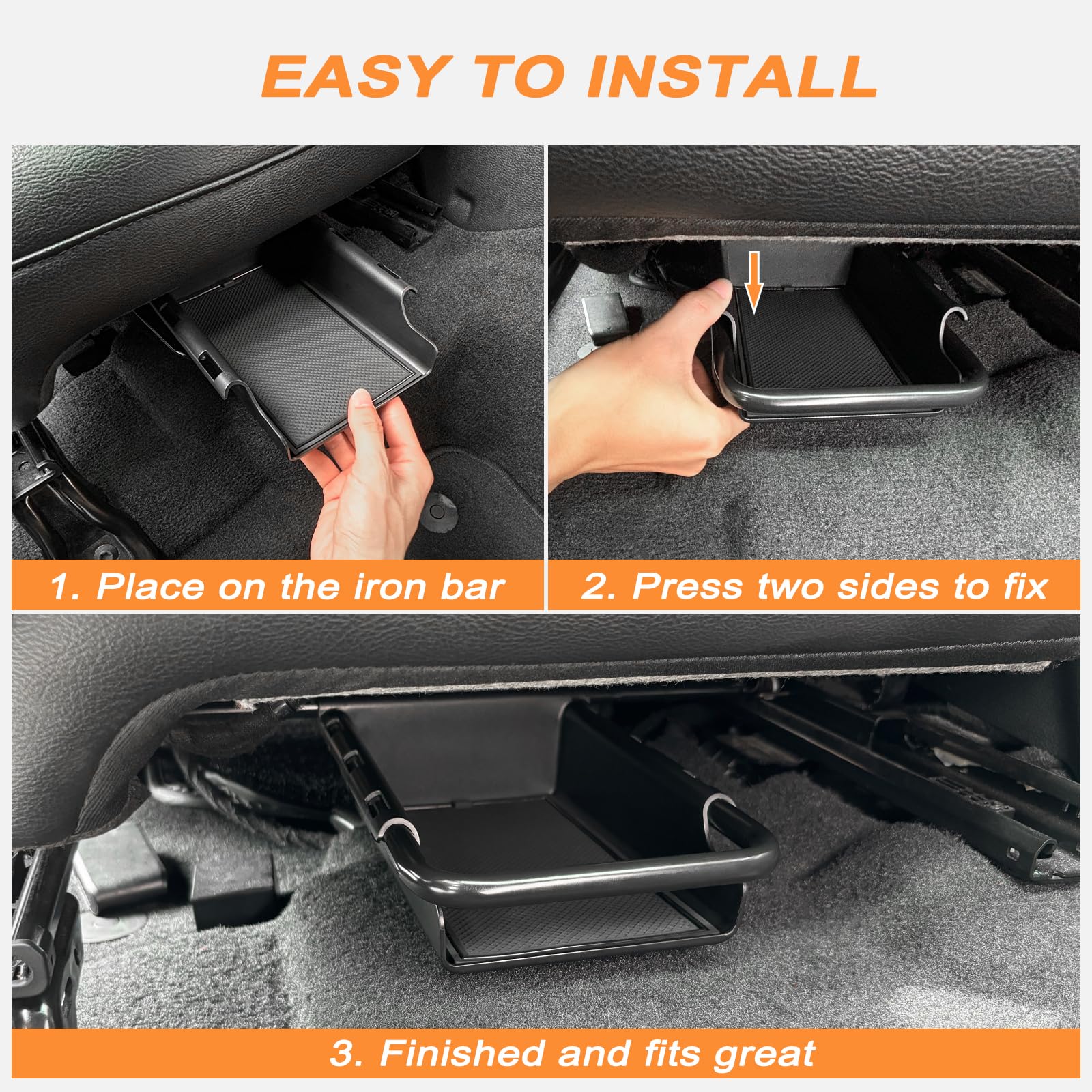 EASY TO INSTALL

1. Place on the iron bar

2. Press two sides to fix

3. Finished and fits great