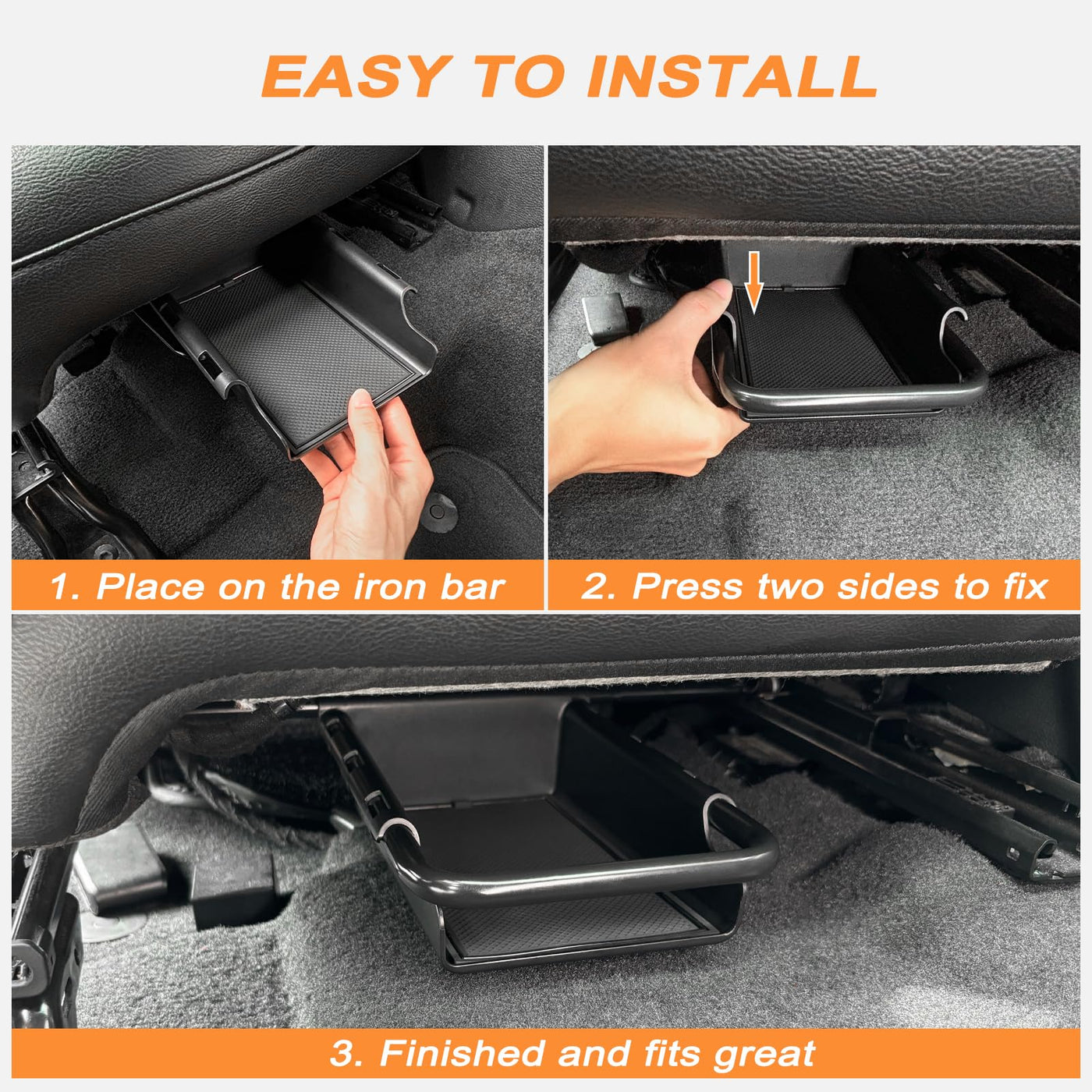 EASY TO INSTALL

1. Place on the iron bar

2. Press two sides to fix

3. Finished and fits great