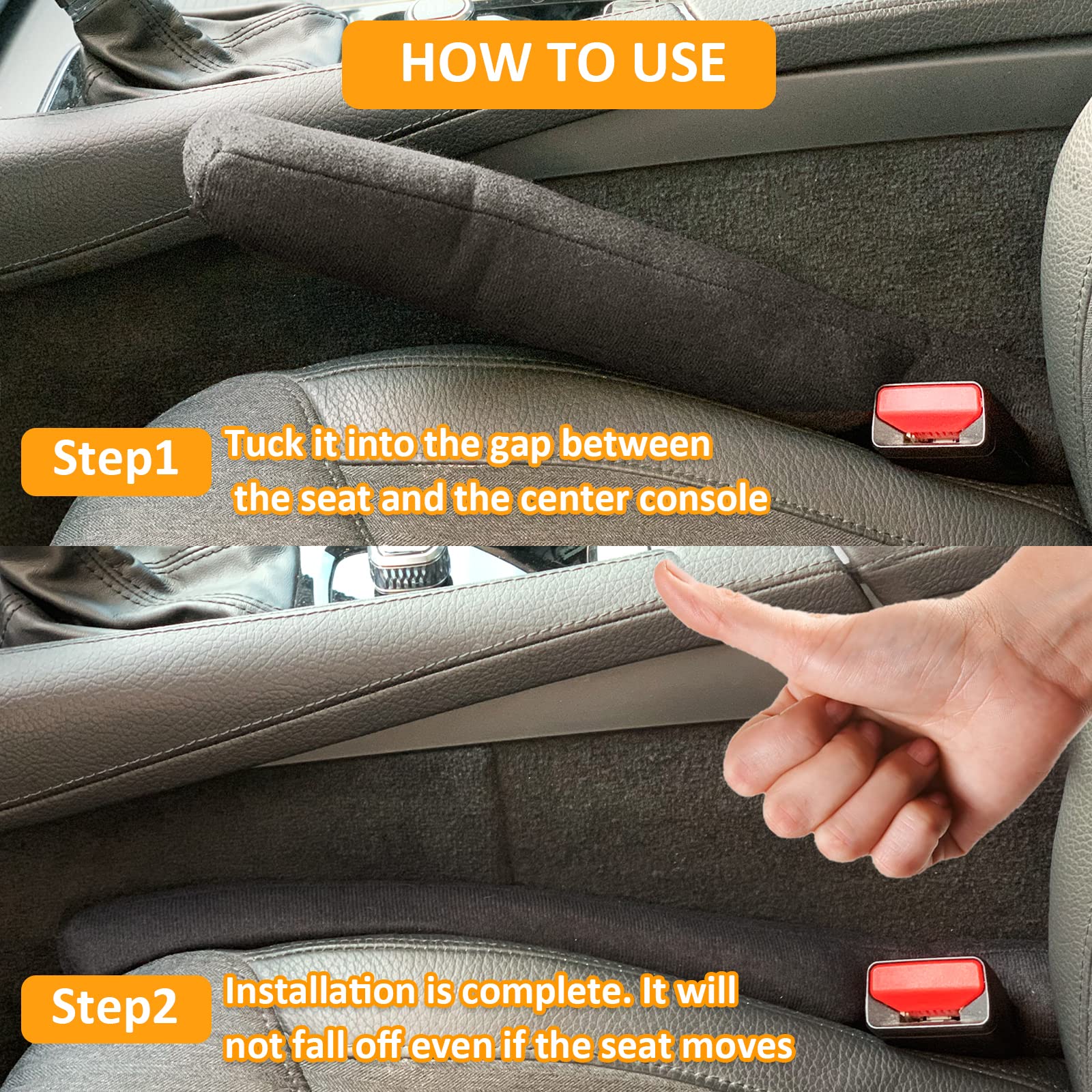 HOW TO USE

Step1

Tuck it into the gap between the seat and the center console

Step2

Installation is complete. It will not fall off even if the seat moves