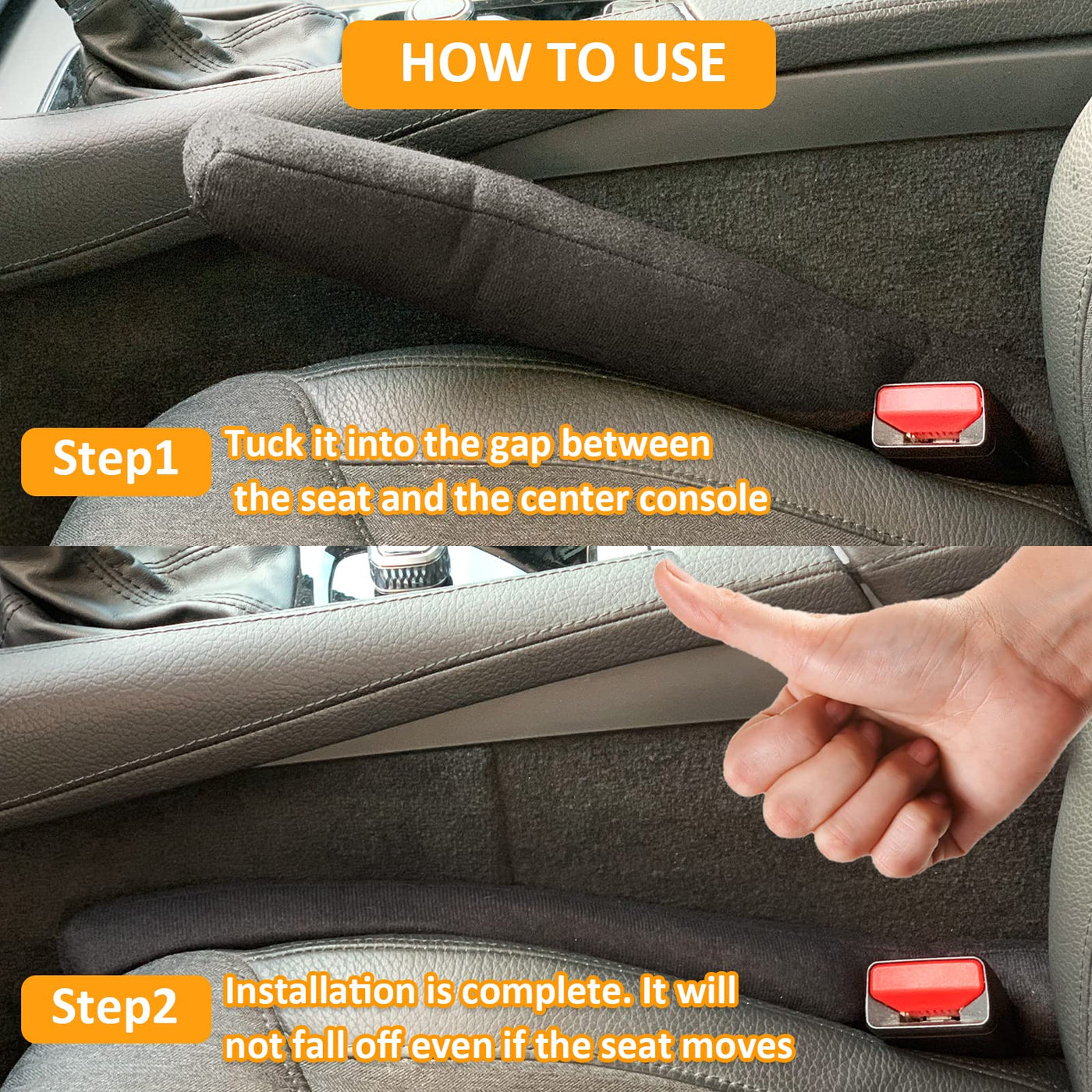 HOW TO USE

Step1 Tuck it into the gap between the seat and the center console

Step2 Installation is complete. It will not fall off even if the seat moves