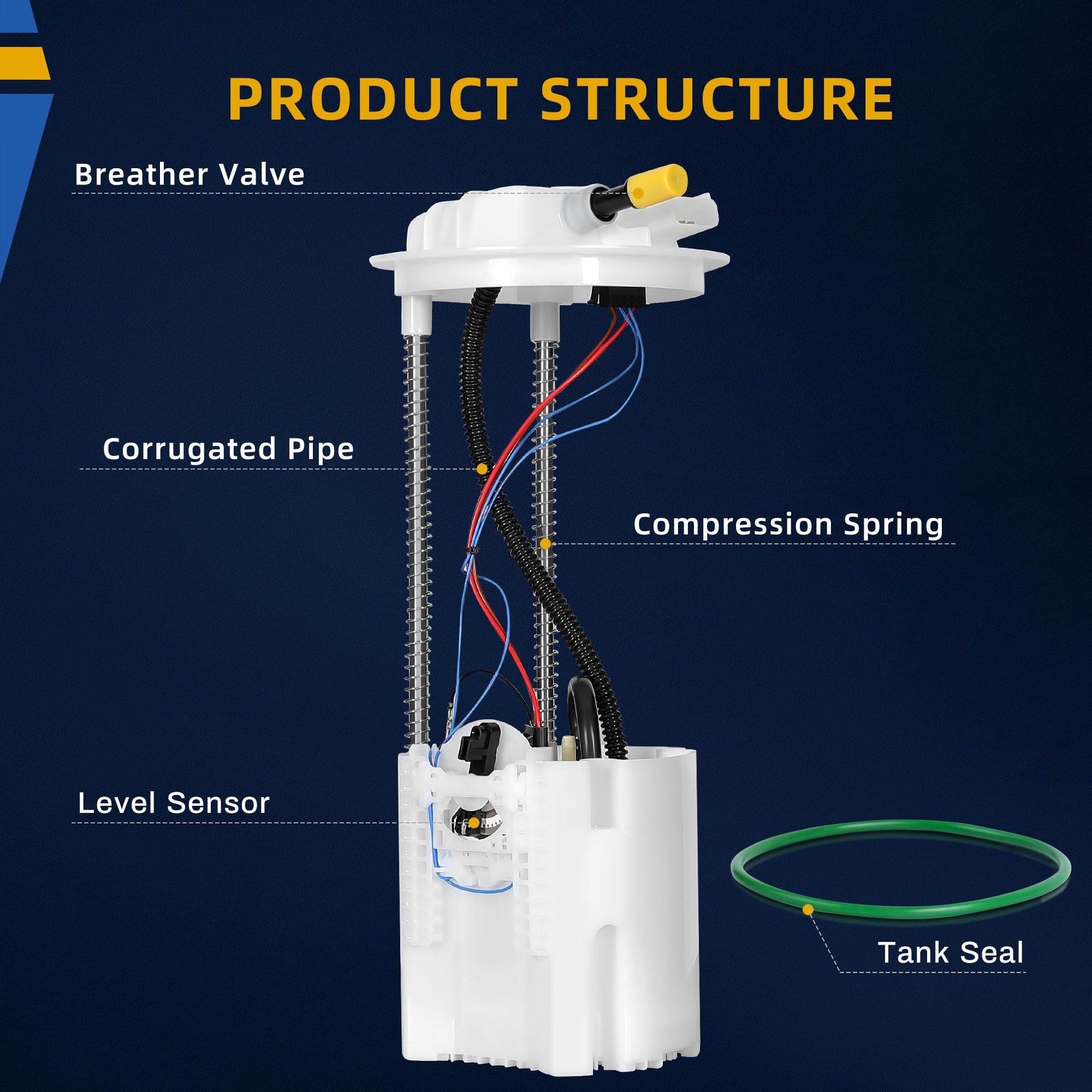 PRODUCT STRUCTURE

Breather Valve

Corrugated Pipe

Compression Spring

Level Sensor

Tank Seal