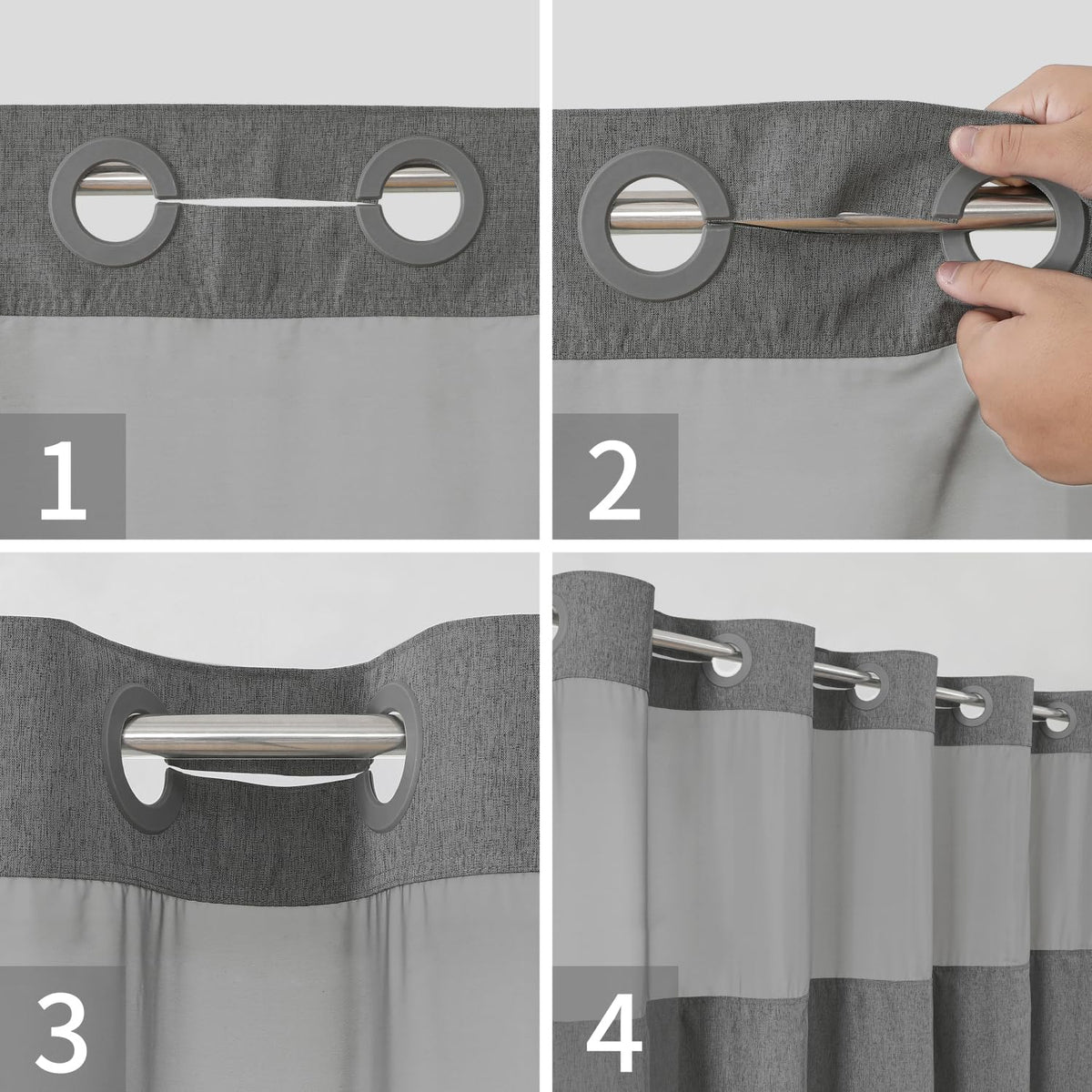 1

2

3

4