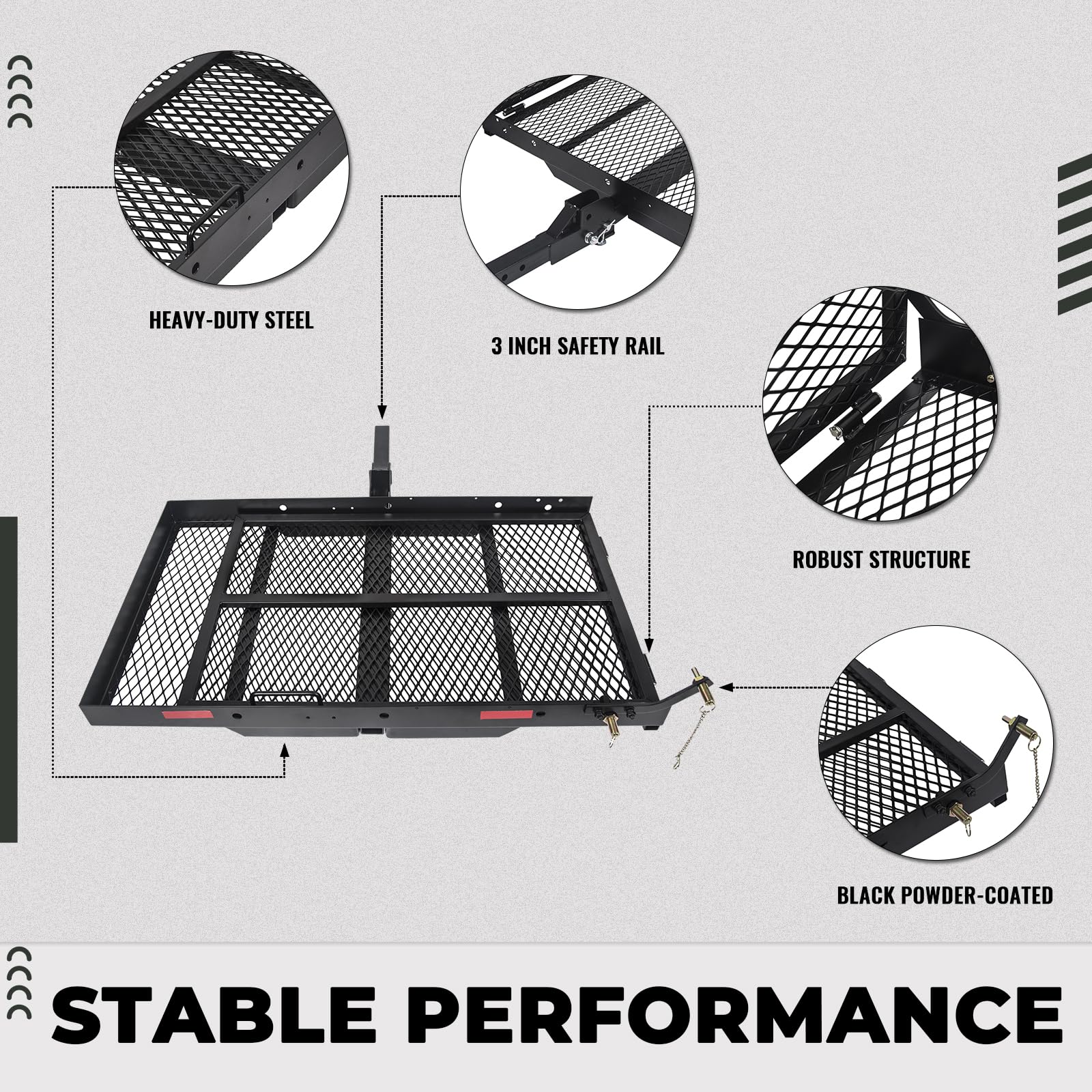 HEAVY-DUTY STEEL

3 INCH SAFETY RAIL

ROBUST STRUCTURE

BLACK POWDER-COATED

STABLE PERFORMANCE