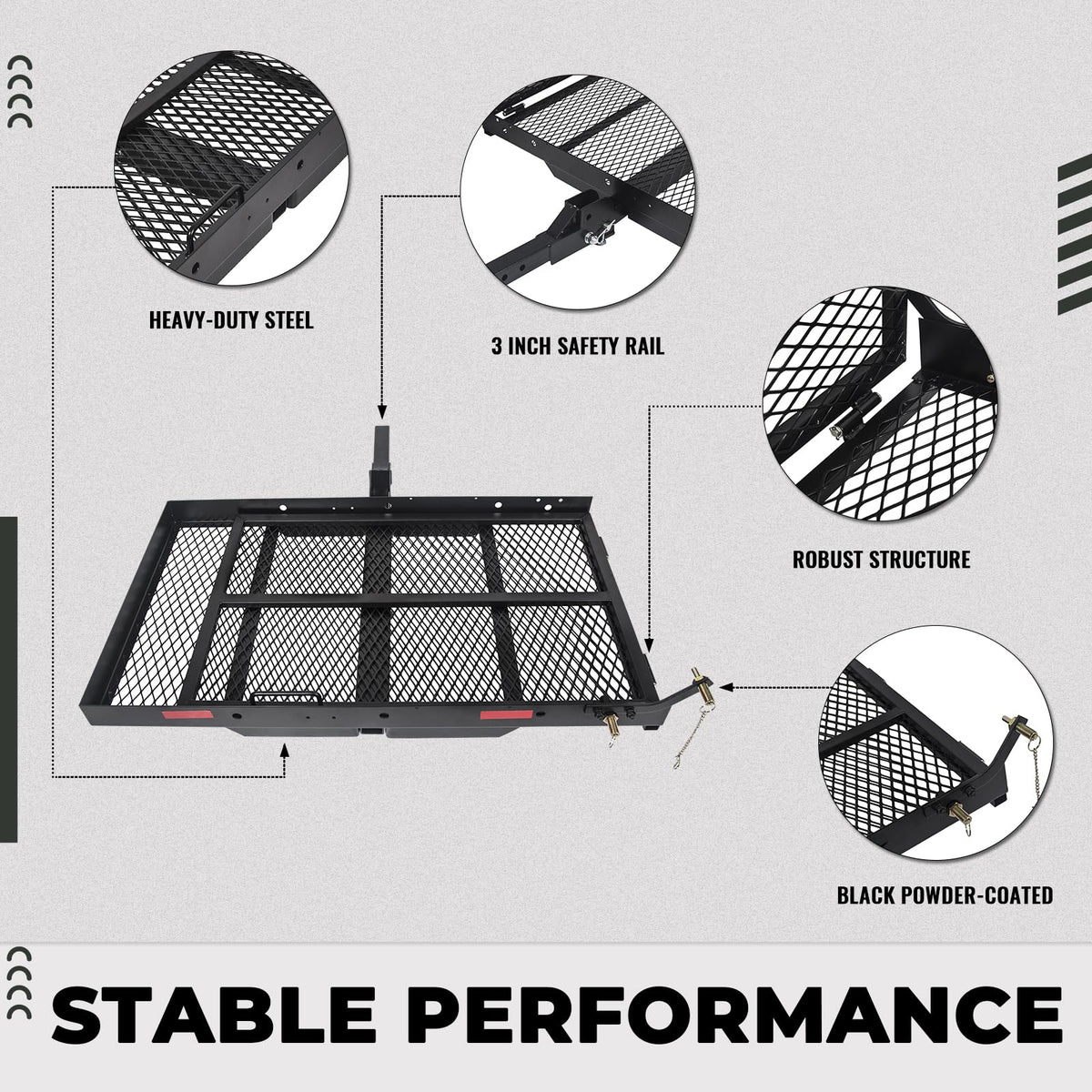 HEAVY-DUTY STEEL

3 INCH SAFETY RAIL

ROBUST STRUCTURE

BLACK POWDER-COATED

STABLE PERFORMANCE