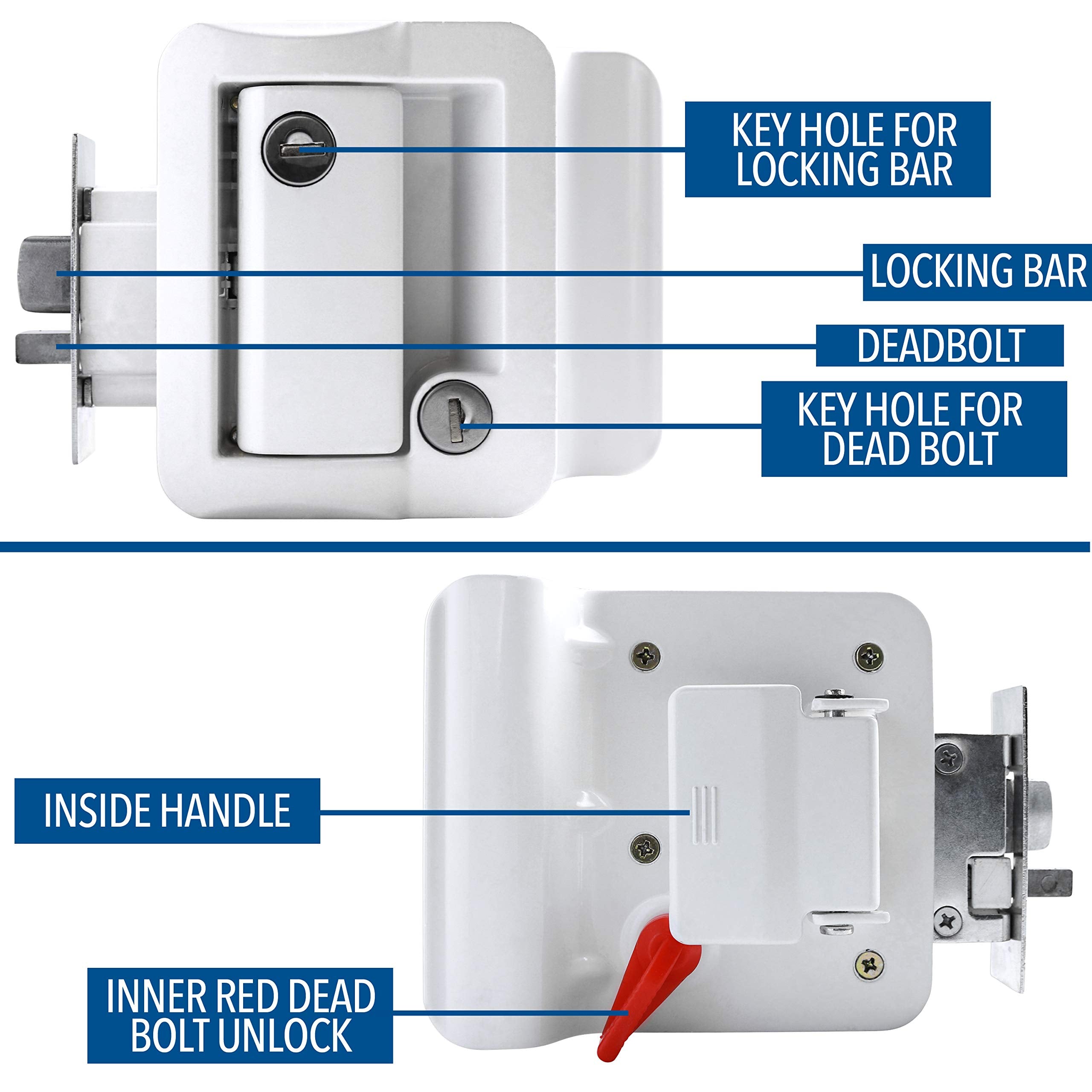 KEY HOLE FOR LOCKING BAR

LOCKING BAR

DEADBOLT

KEY HOLE FOR DEAD BOLT

INSIDE HANDLE

INNER RED DEAD BOLT UNLOCK