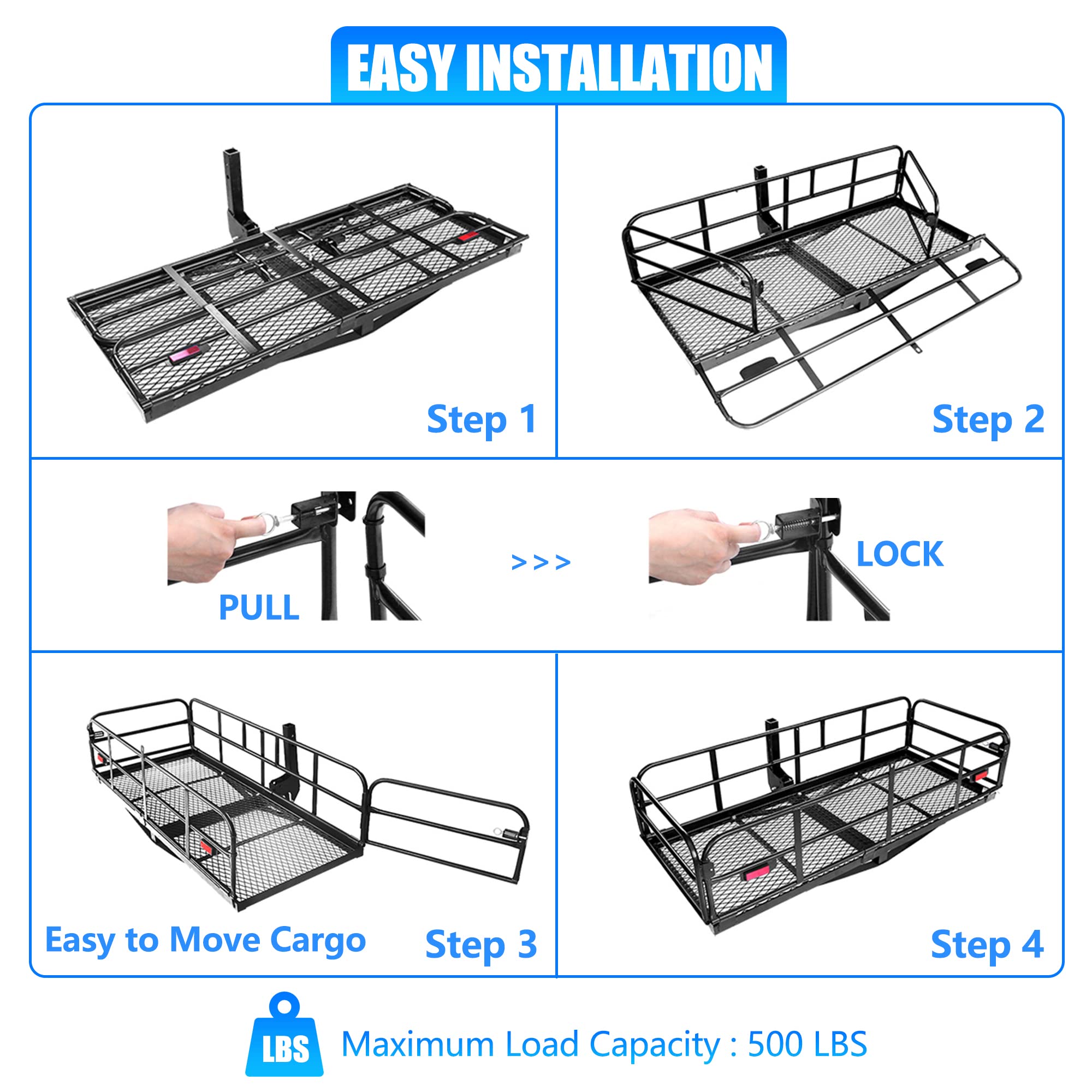 EASY INSTALLATION

Step 1

Step 2

PULL

>>>

LOCK

Easy to Move Cargo

Step 3

Step 4

LBS

Maximum Load Capacity : 500 LBS