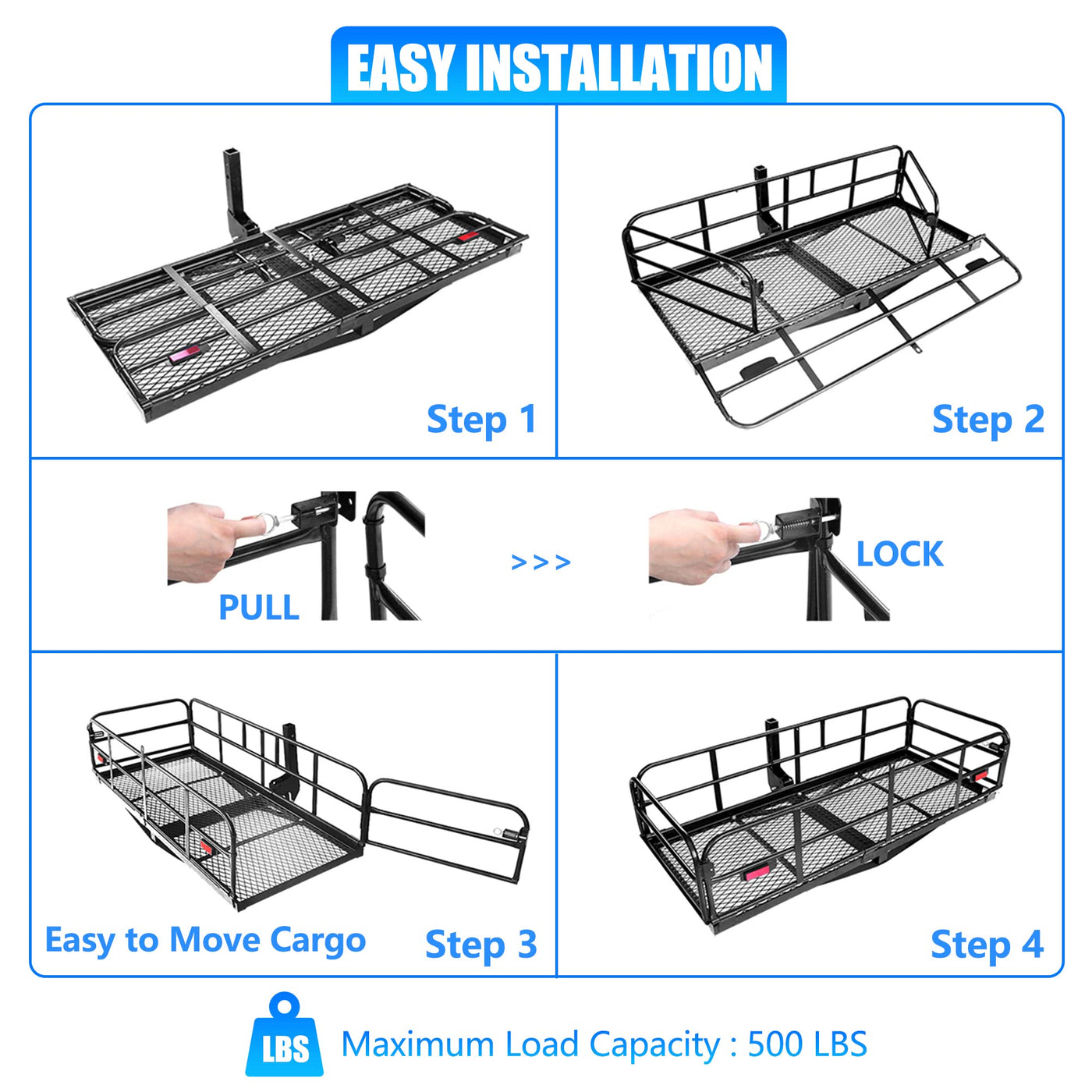 EASY INSTALLATION

Step 1

Step 2

PULL

>>>

LOCK

Easy to Move Cargo

Step 3

Step 4

LBS

Maximum Load Capacity : 500 LBS