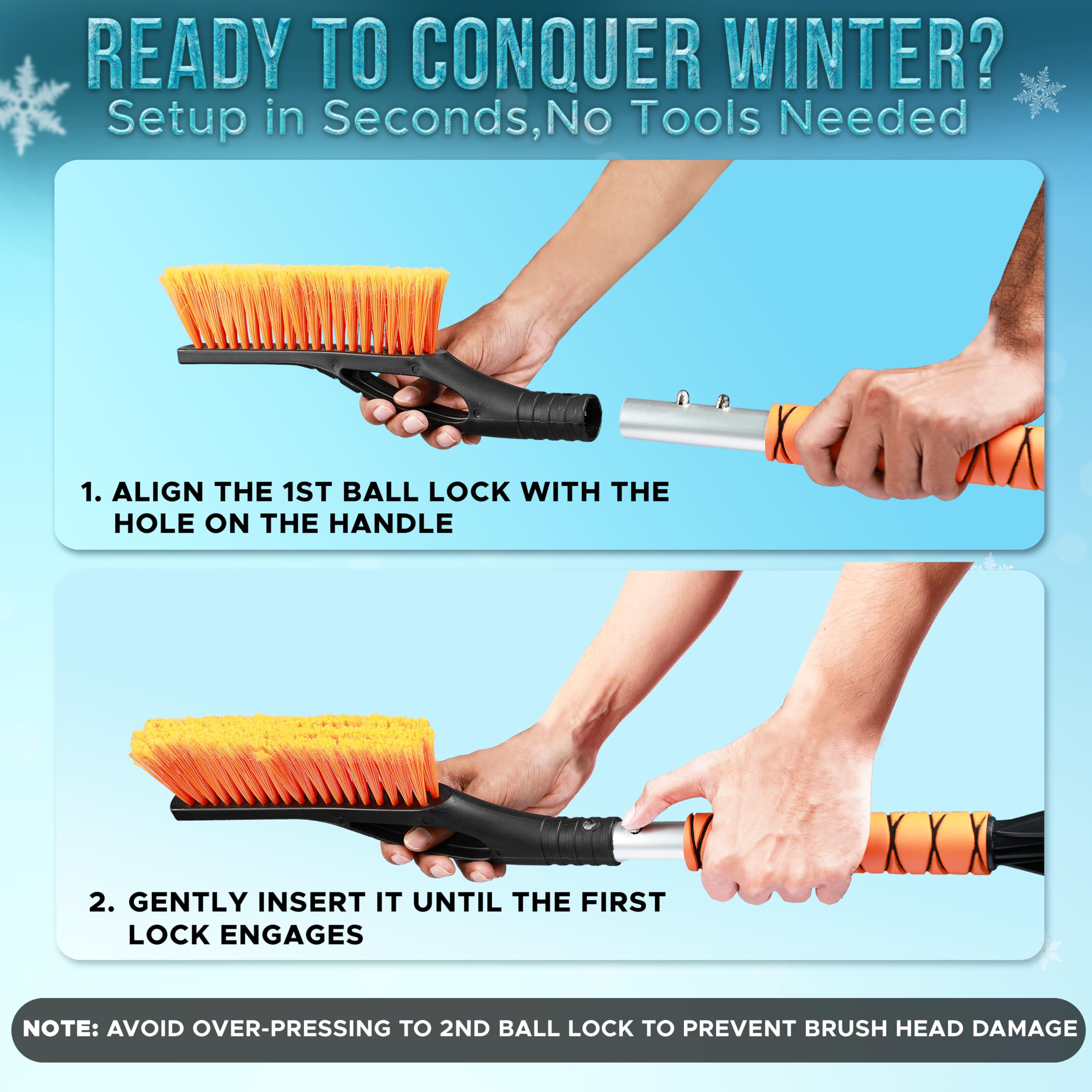 READY TO CONQUER WINTER?
Setup in Seconds,No Tools Needed

1. ALIGN THE 1ST BALL LOCK WITH THE HOLE ON THE HANDLE

2. GENTLY INSERT IT UNTIL THE FIRST LOCK ENGAGES

NOTE: AVOID OVER-PRESSING TO 2ND BALL LOCK TO PREVENT BRUSH HEAD DAMAGE