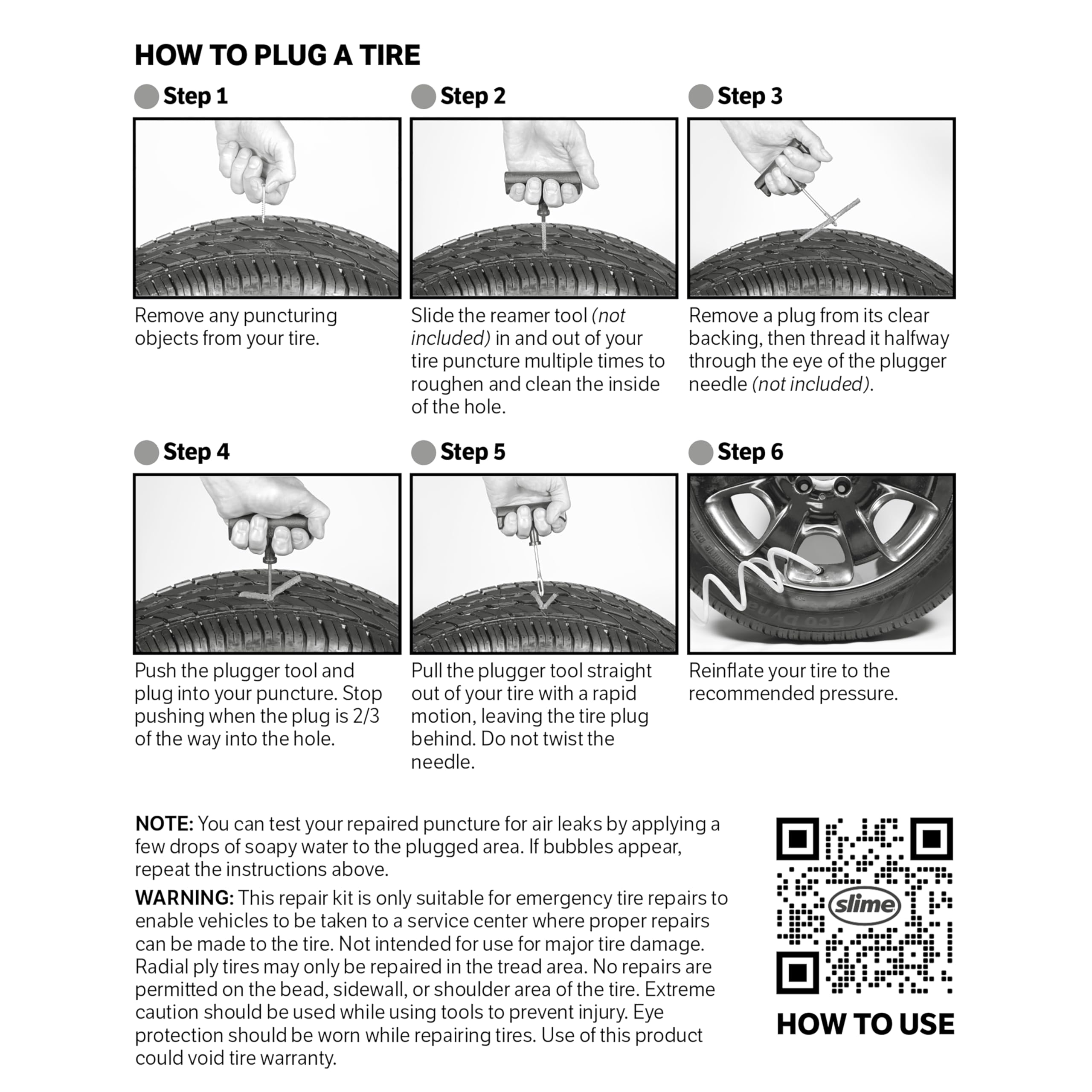 HOW TO PLUG A TIRE

Step 1

Remove any puncturing objects from your tire.

Step 2

Slide the reamer tool (not included) in and out of your tire puncture multiple times to roughen and clean the inside of the hole.

Step 3

Remove a plug from its clear backing, then thread it halfway through the eye of the plugger needle (not included).

Step 4

Push the plugger tool and plug into your puncture. Stop pushing when the plug is 2/3 of the way into the hole.

Step 5

Pull the plugger tool straight out of your tire with a rapid motion, leaving the tire plug behind. Do not twist the needle.

Step 6

Reinflate your tire to the recommended pressure.

NOTE: You can test your repaired puncture for air leaks by applying a few drops of soapy water to the plugged area. If bubbles appear, repeat the instructions above.

WARNING: This repair kit is only suitable for emergency tire repairs to enable vehicles to be taken to a service center where proper repairs can be made to the tire. Not intended for use for major tire damage. Radial ply tires may only be repaired in the tread area. No repairs are permitted on the bead, sidewall, or shoulder area of the tire. Extreme caution should be used while using tools to prevent injury. Eye protection should be worn while repairing tires. Use of this product could void tire warranty.

slime

HOW TO USE