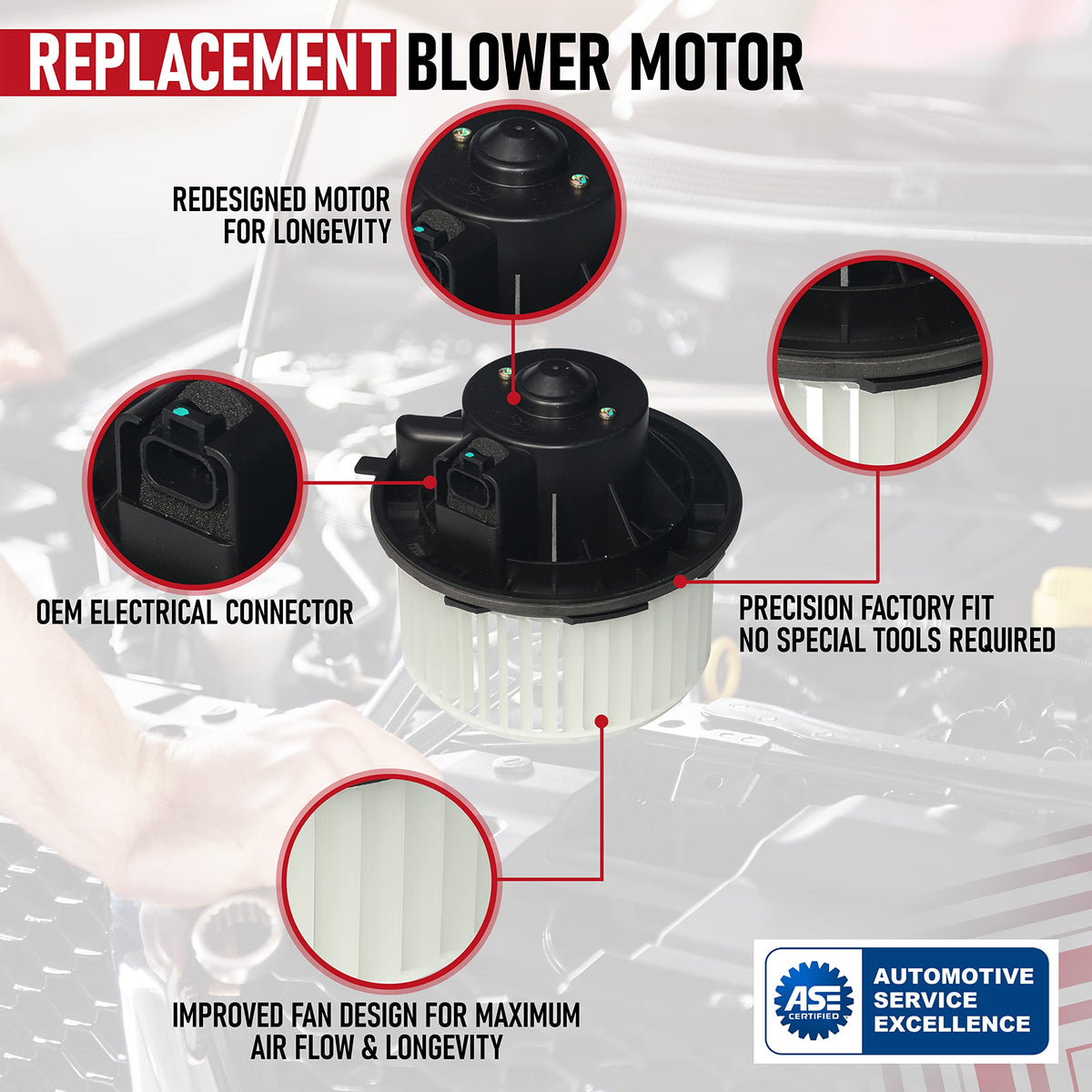 REPLACEMENT BLOWER MOTOR

REDESIGNED MOTOR FOR LONGEVITY

OEM ELECTRICAL CONNECTOR

PRECISION FACTORY FIT
NO SPECIAL TOOLS REQUIRED

IMPROVED FAN DESIGN FOR MAXIMUM AIR FLOW & LONGEVITY

ASE CERTIFIED

AUTOMOTIVE SERVICE EXCELLENCE