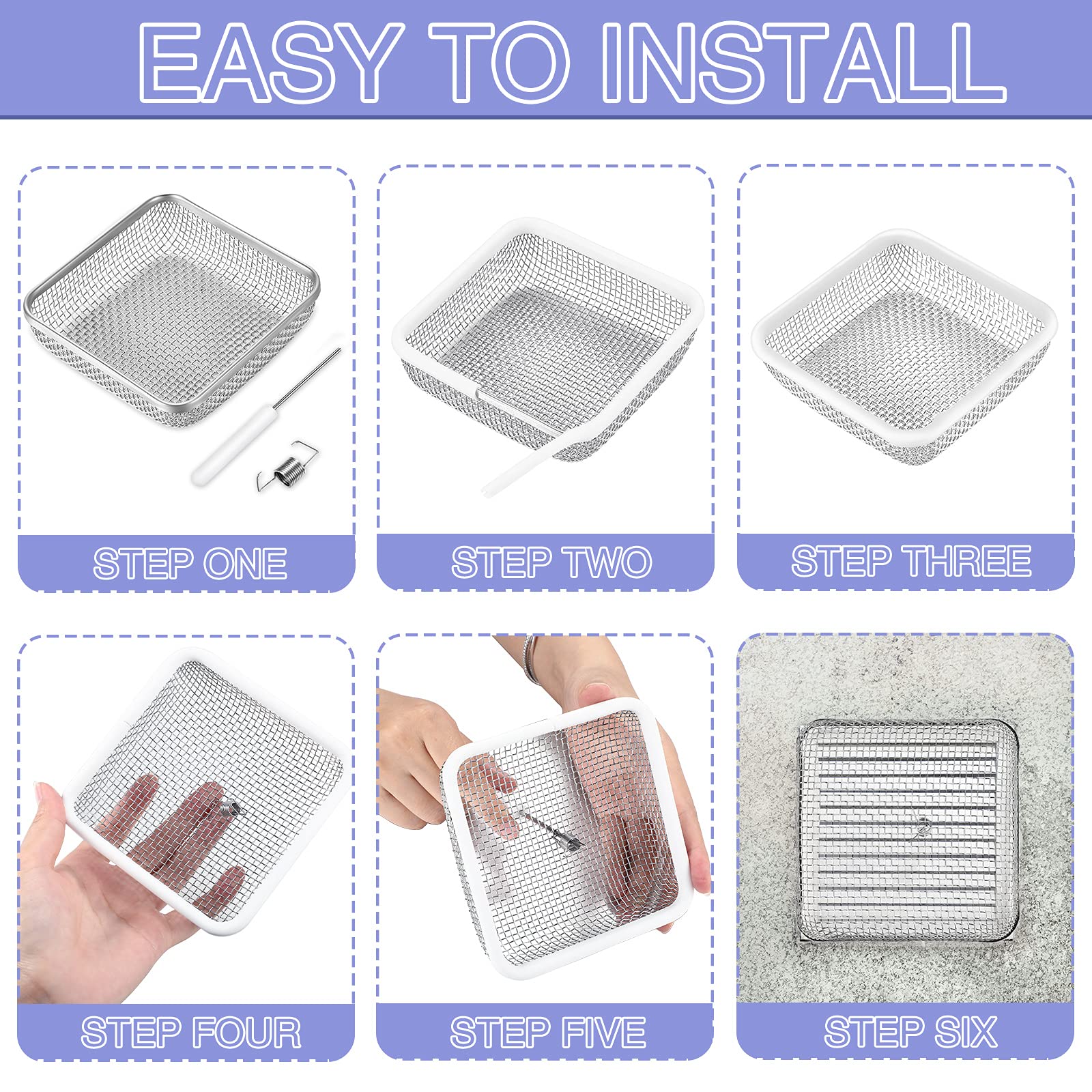 EASY TO INSTALL

STEP ONE

STEP TWO

STEP THREE

STEP FOUR

STEP FIVE

STEP SIX