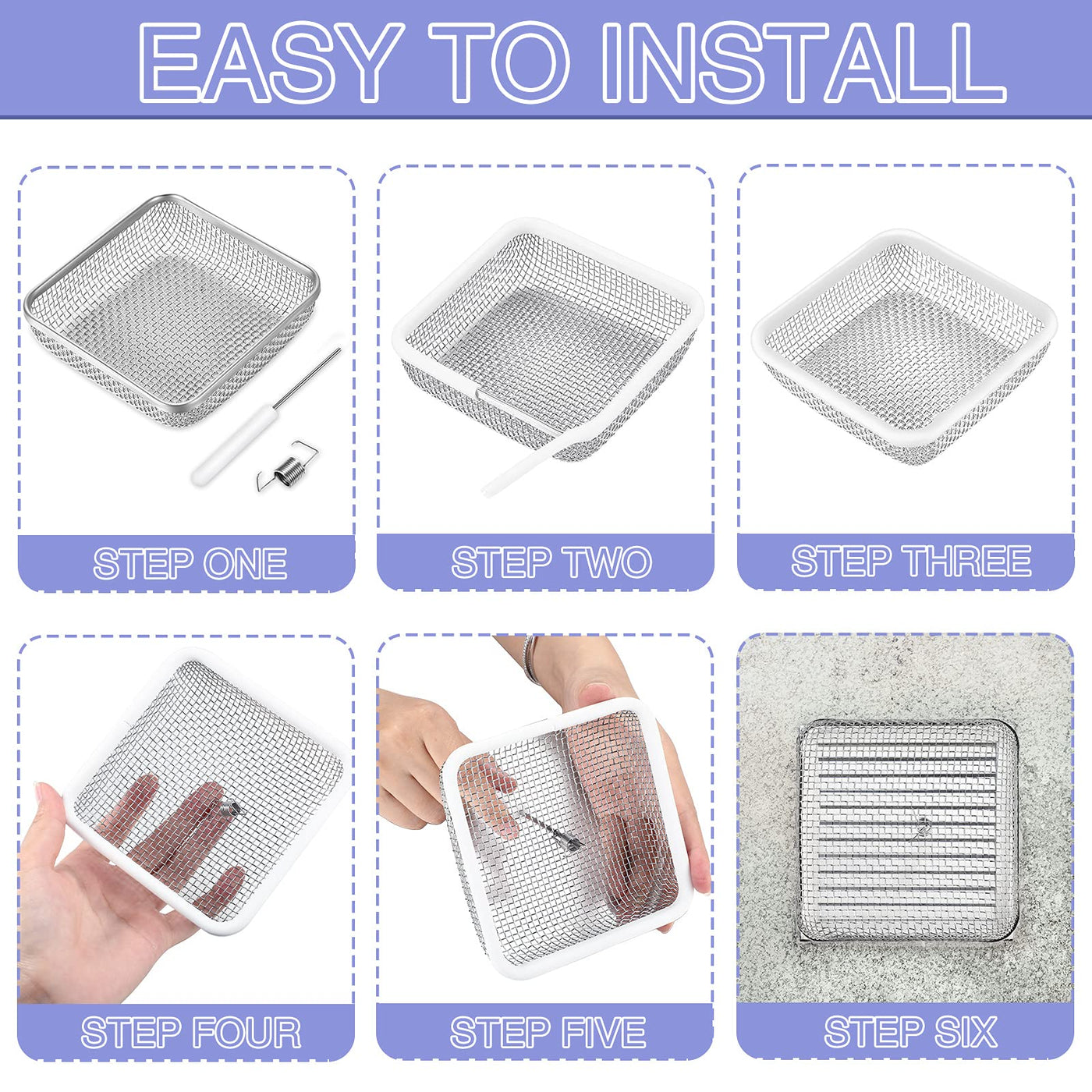 EASY TO INSTALL

STEP ONE

STEP TWO

STEP THREE

STEP FOUR

STEP FIVE

STEP SIX