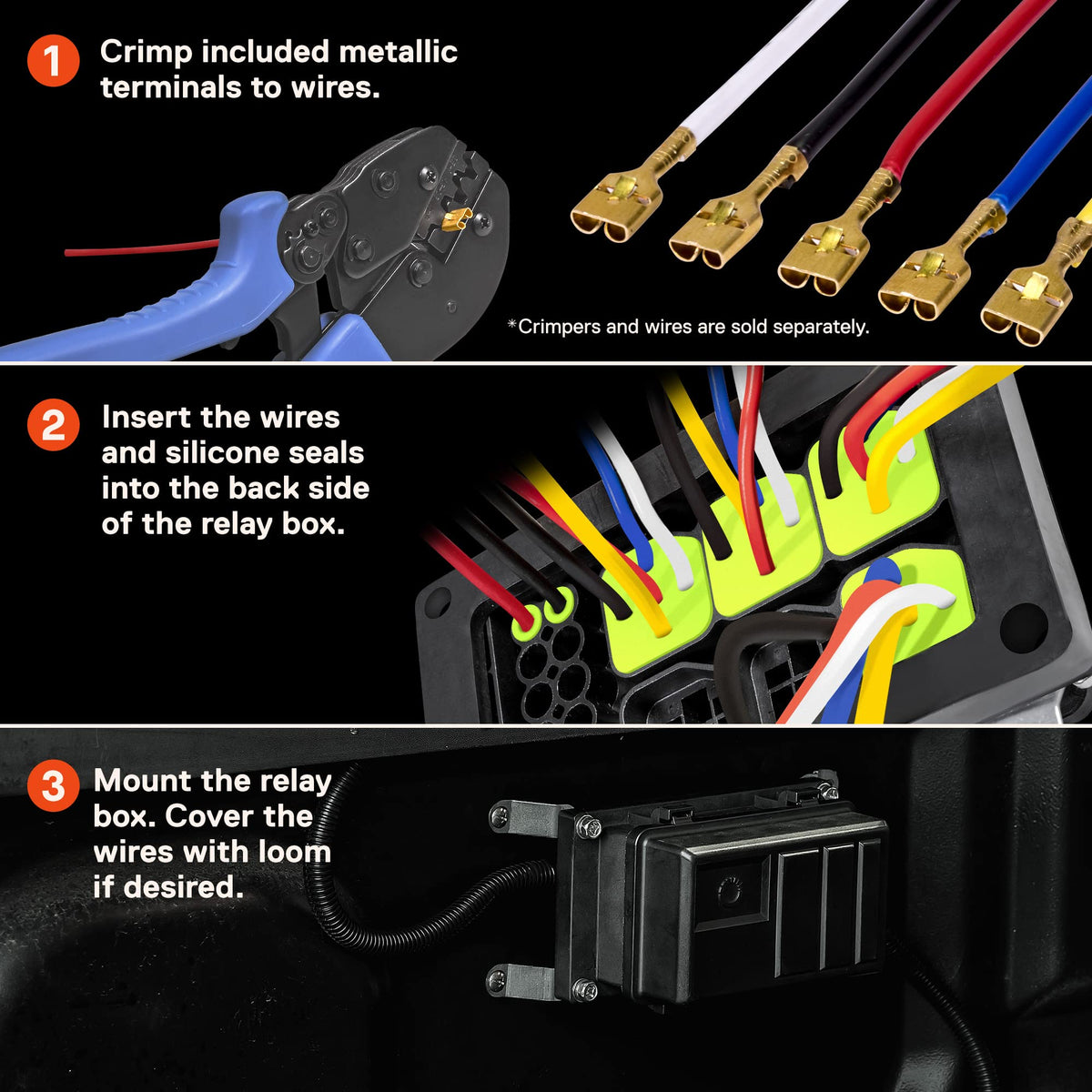 1 Crimp included metallic terminals to wires.

*Crimpers and wires are sold separately.

2 Insert the wires and silicone seals into the back side of the relay box.

3 Mount the relay box. Cover the wires with loom if desired.