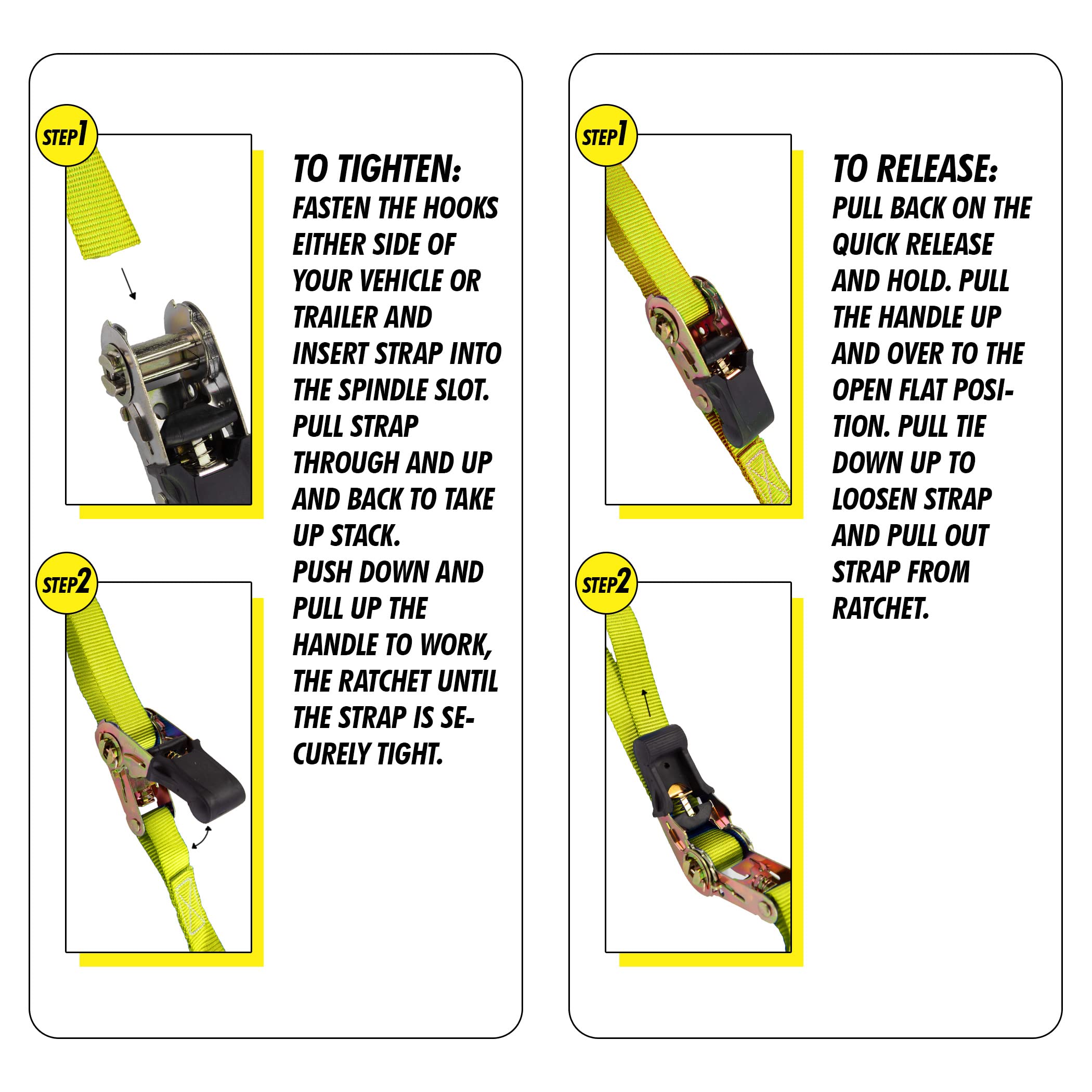 STEP1

STEP2

TO TIGHTEN:
FASTEN THE HOOKS EITHER SIDE OF YOUR VEHICLE OR TRAILER AND INSERT STRAP INTO THE SPINDLE SLOT. PULL STRAP THROUGH AND UP AND BACK TO TAKE UP STACK.
PUSH DOWN AND PULL UP THE HANDLE TO WORK, THE RATCHET UNTIL THE STRAP IS SECURELY TIGHT.

STEP1

STEP2

TO RELEASE:
PULL BACK ON THE QUICK RELEASE AND HOLD. PULL THE HANDLE UP AND OVER TO THE OPEN FLAT POSITION. PULL TIE DOWN UP TO LOOSEN STRAP AND PULL OUT STRAP FROM RATCHET.