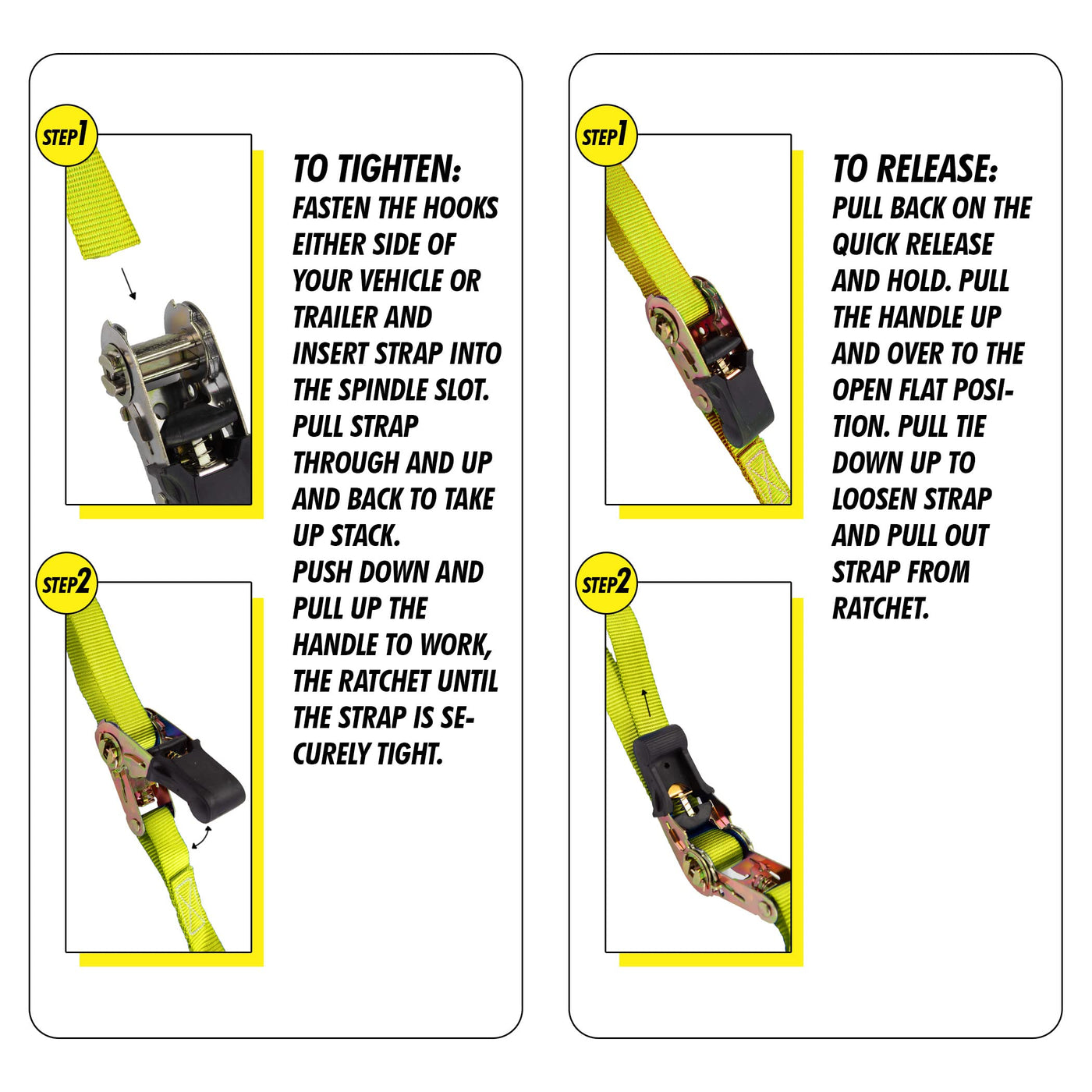 STEP1

STEP2

TO TIGHTEN:
FASTEN THE HOOKS EITHER SIDE OF YOUR VEHICLE OR TRAILER AND INSERT STRAP INTO THE SPINDLE SLOT. PULL STRAP THROUGH AND UP AND BACK TO TAKE UP STACK.
PUSH DOWN AND PULL UP THE HANDLE TO WORK, THE RATCHET UNTIL THE STRAP IS SECURELY TIGHT.

STEP1

STEP2

TO RELEASE:
PULL BACK ON THE QUICK RELEASE AND HOLD. PULL THE HANDLE UP AND OVER TO THE OPEN FLAT POSITION. PULL TIE DOWN UP TO LOOSEN STRAP AND PULL OUT STRAP FROM RATCHET.