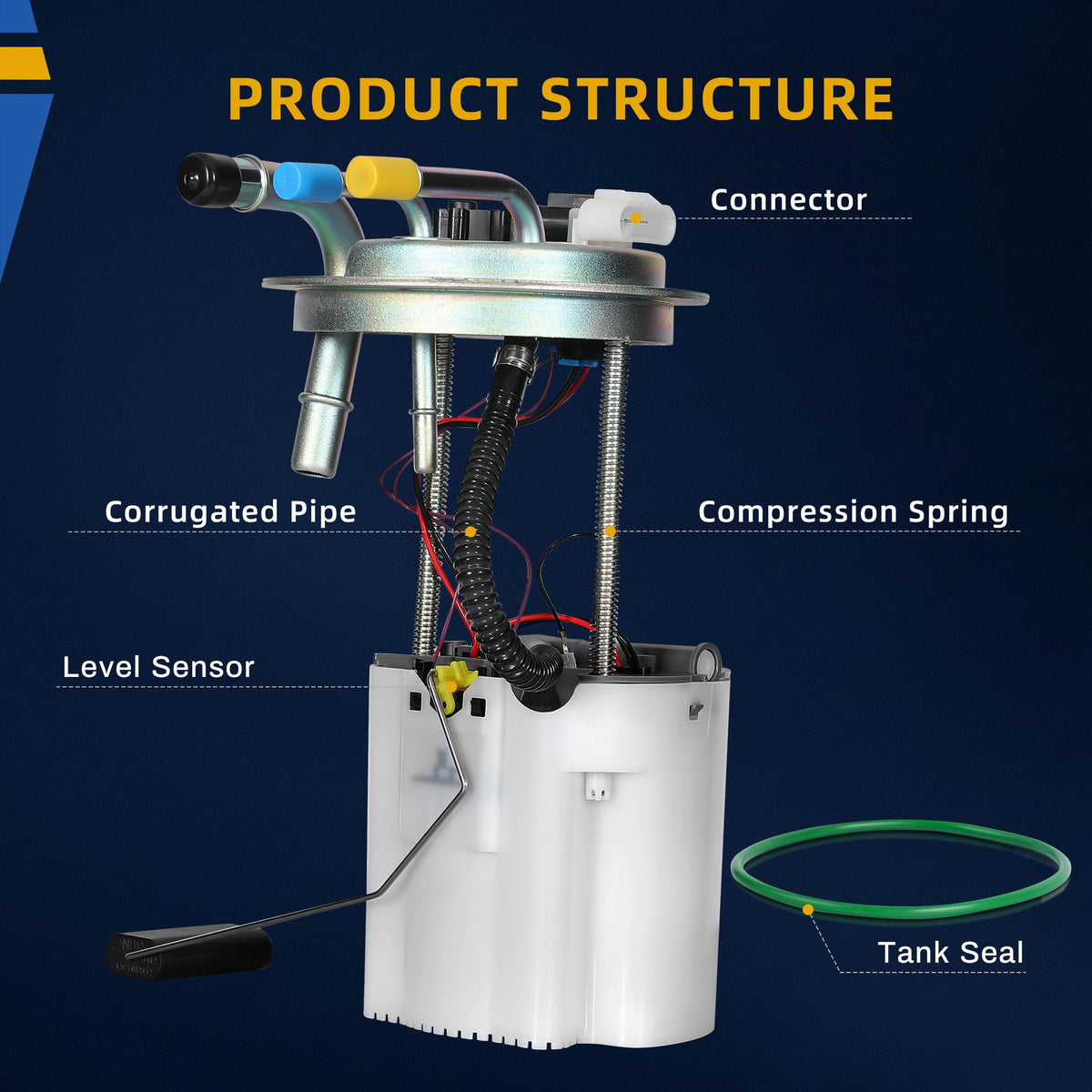 PRODUCT STRUCTURE

Connector

Corrugated Pipe

Compression Spring

Level Sensor

Tank Seal