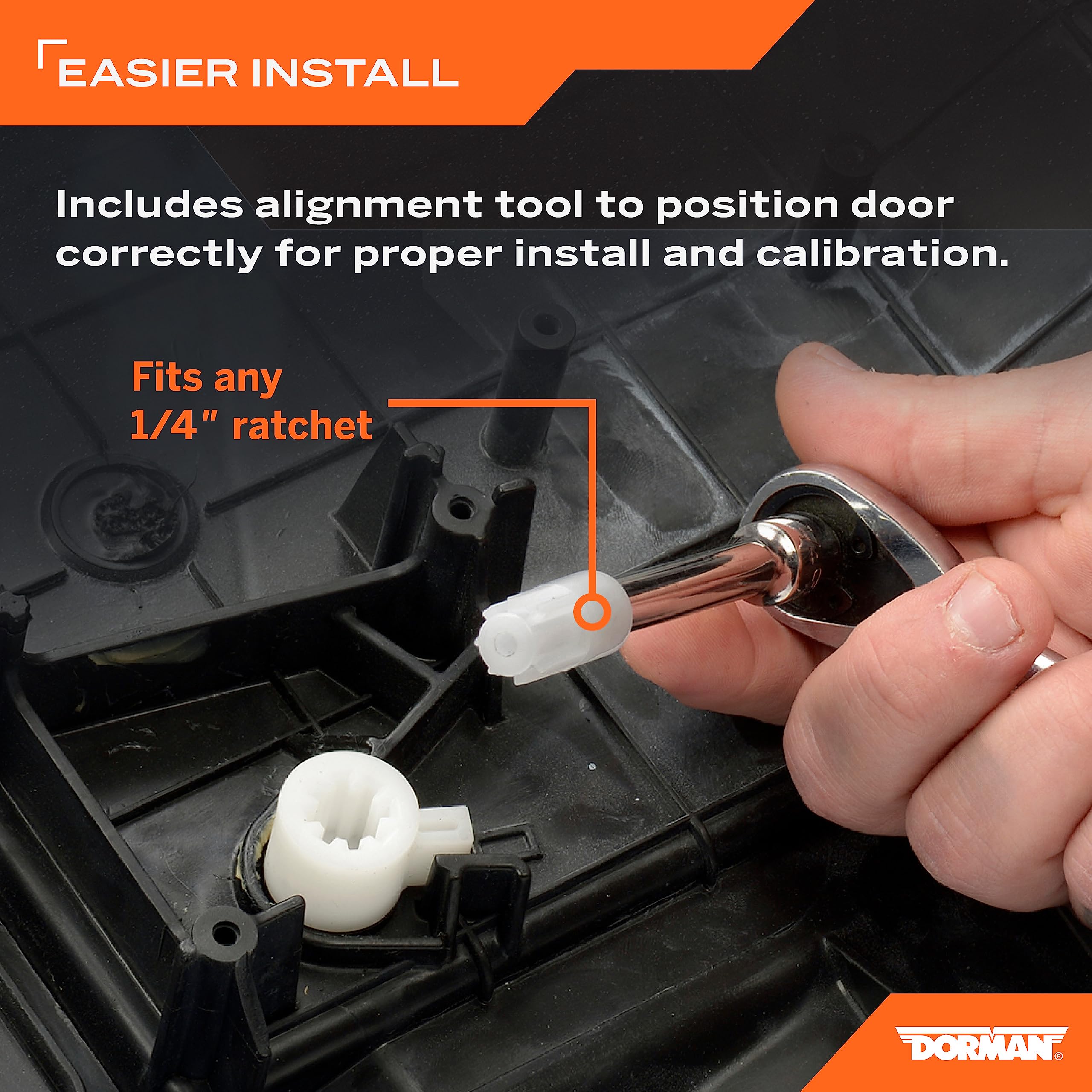 EASIER INSTALL

Includes alignment tool to position door correctly for proper install and calibration.

Fits any 1/4" ratchet

DORMAN®