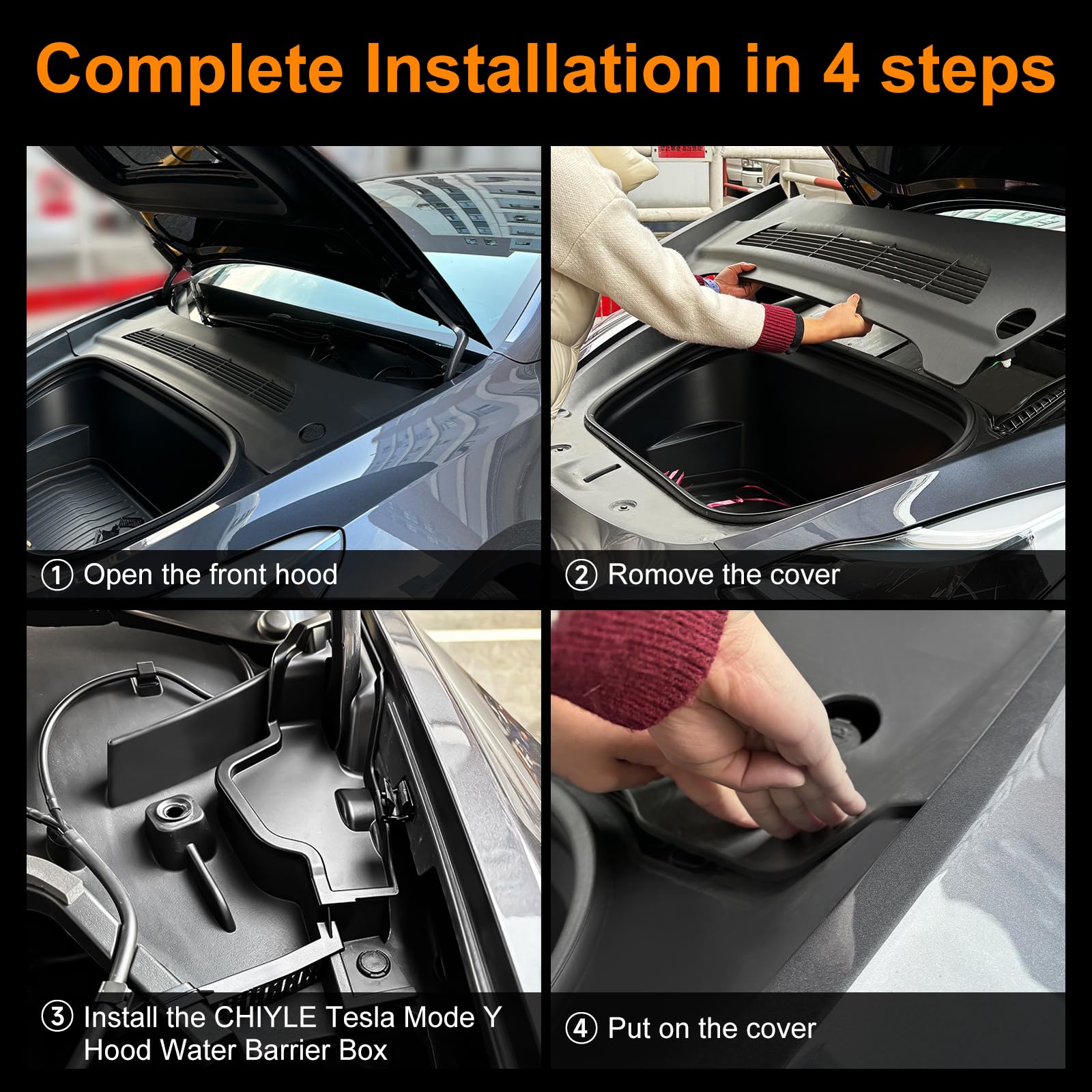 Complete Installation in 4 steps

① Open the front hood

② Romove the cover

③ Install the CHIYLE Tesla Mode Y Hood Water Barrier Box

④ Put on the cover