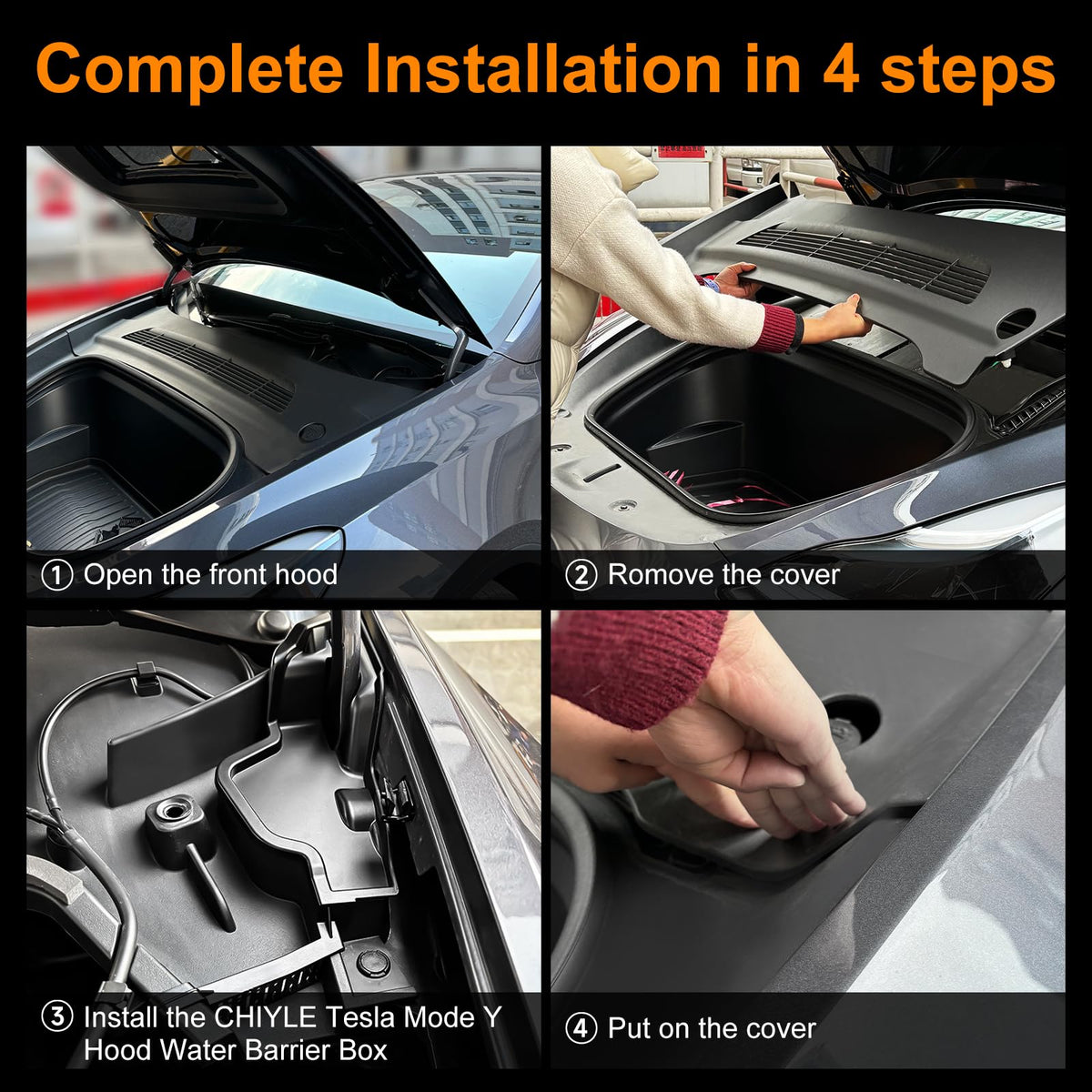 Complete Installation in 4 steps

① Open the front hood

② Romove the cover

③ Install the CHIYLE Tesla Mode Y Hood Water Barrier Box

④ Put on the cover