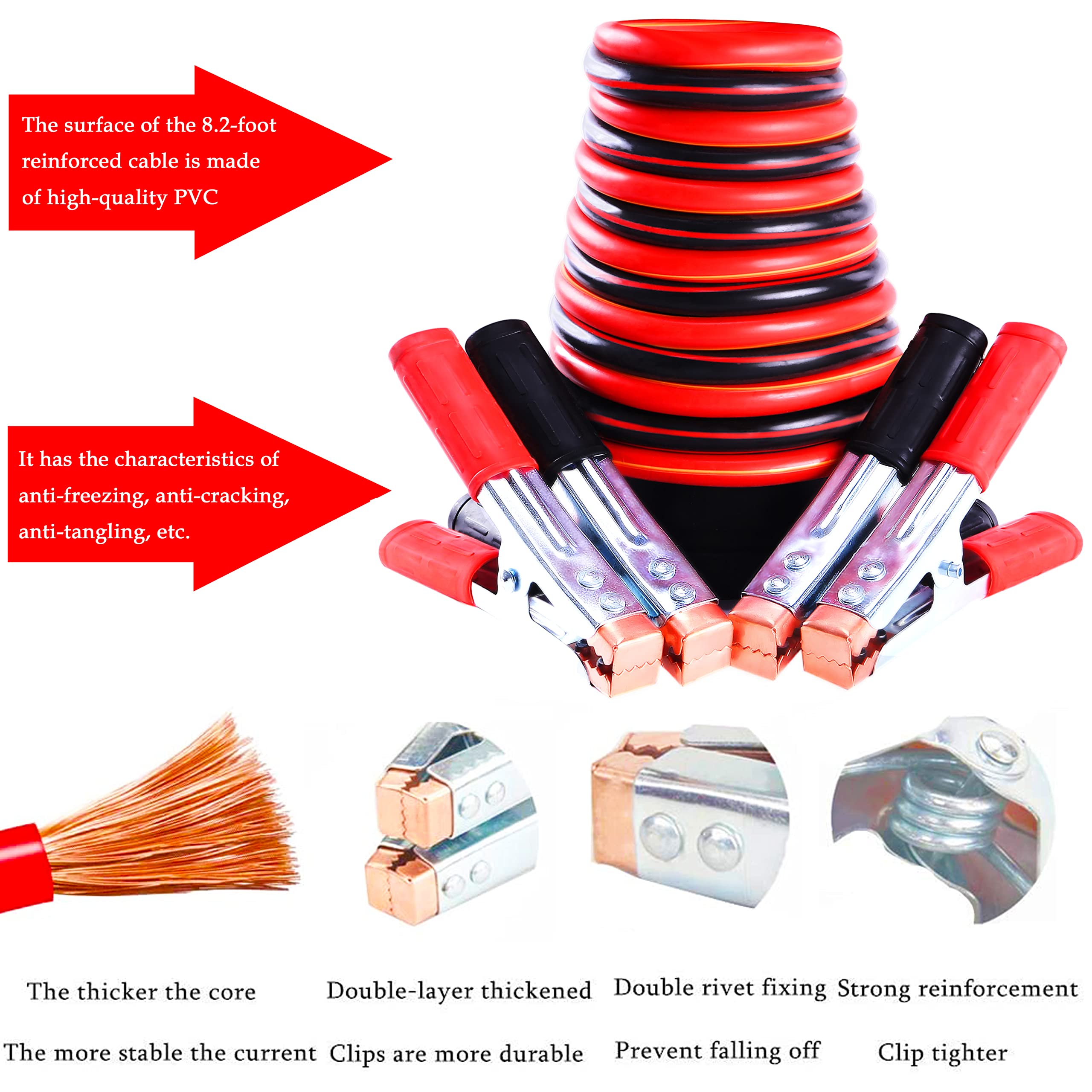 The surface of the 8.2-foot reinforced cable is made of high-quality PVC

It has the characteristics of anti-freezing, anti-cracking, anti-tangling, etc.

The thicker the core

The more stable the current

Double-layer thickened

Clips are more durable

Double rivet fixing

Prevent falling off

Strong reinforcement

Clip tighter