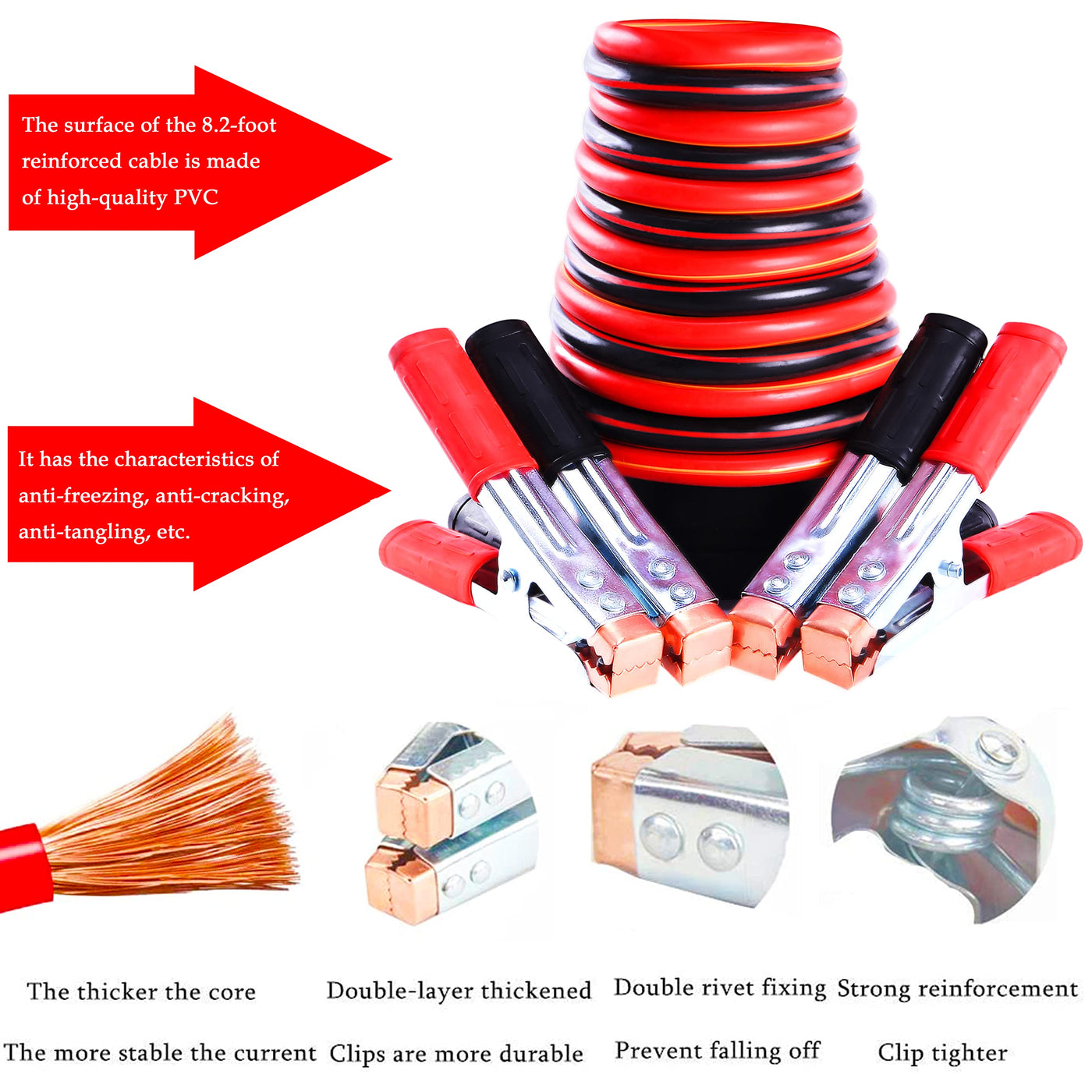 The surface of the 8.2-foot reinforced cable is made of high-quality PVC

It has the characteristics of anti-freezing, anti-cracking, anti-tangling, etc.

The thicker the core
The more stable the current

Double-layer thickened
Clips are more durable

Double rivet fixing
Prevent falling off

Strong reinforcement
Clip tighter