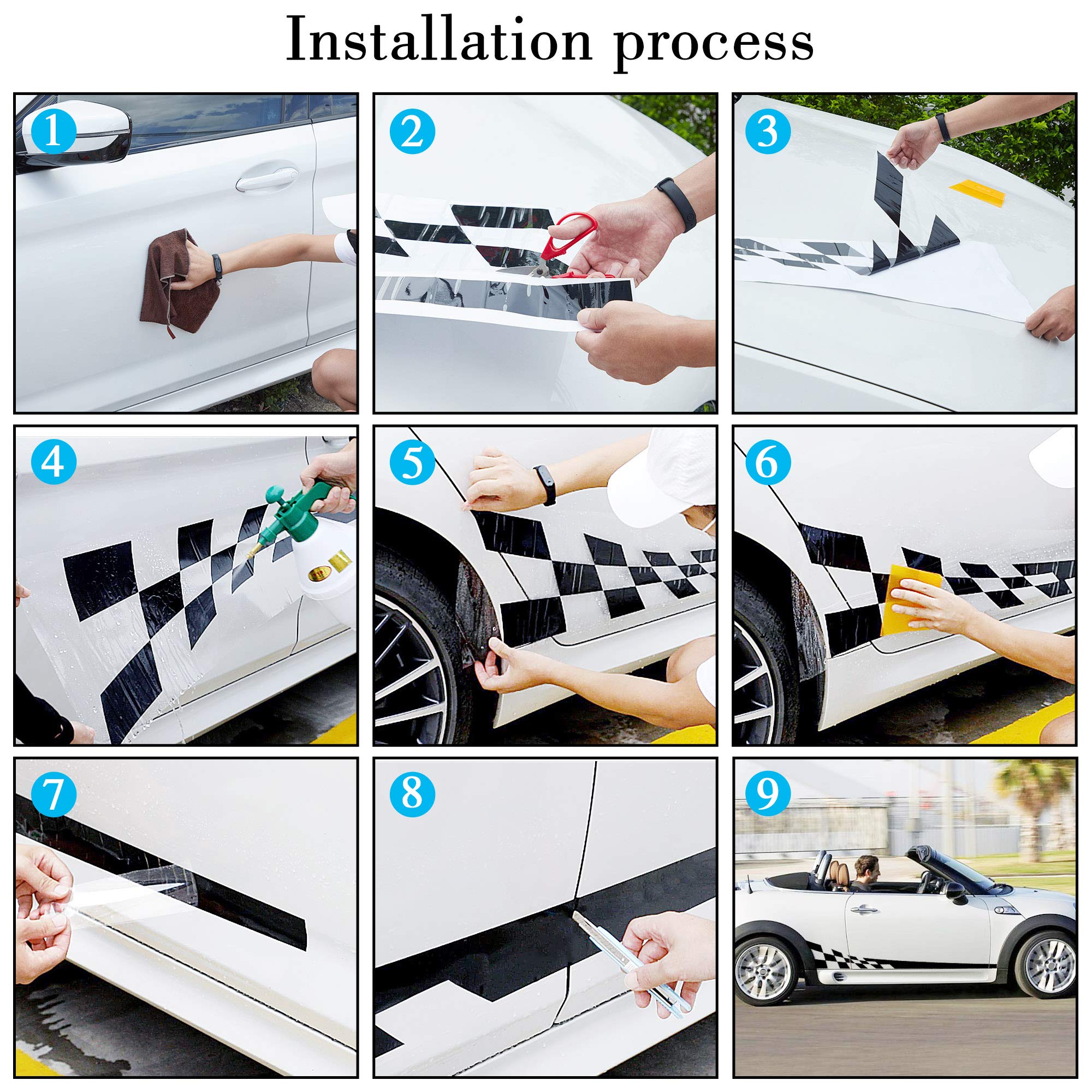 Installation process

1

2

3

4

5

6

7

8

9