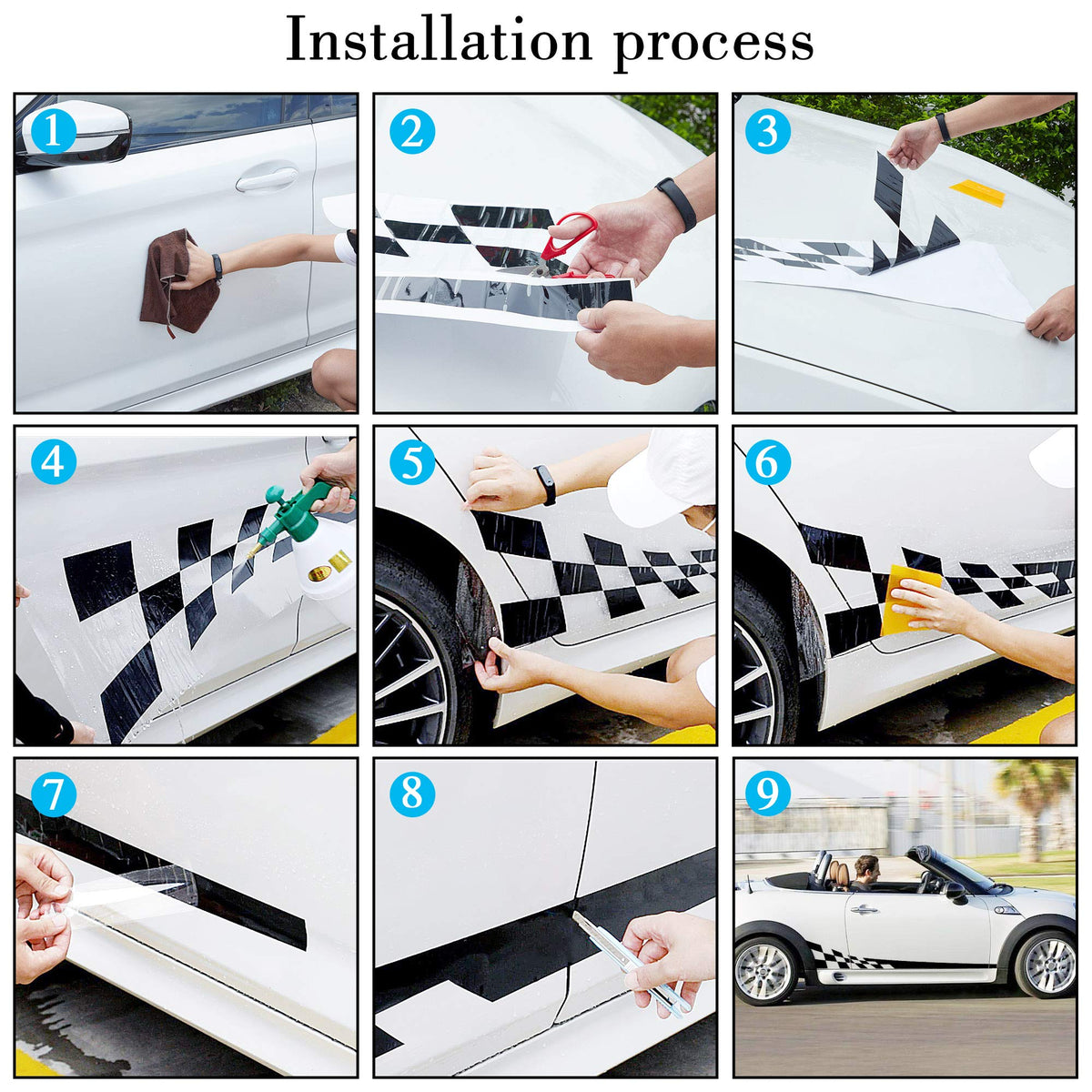 Installation process

1

2

3

4

5

6

7

8

9