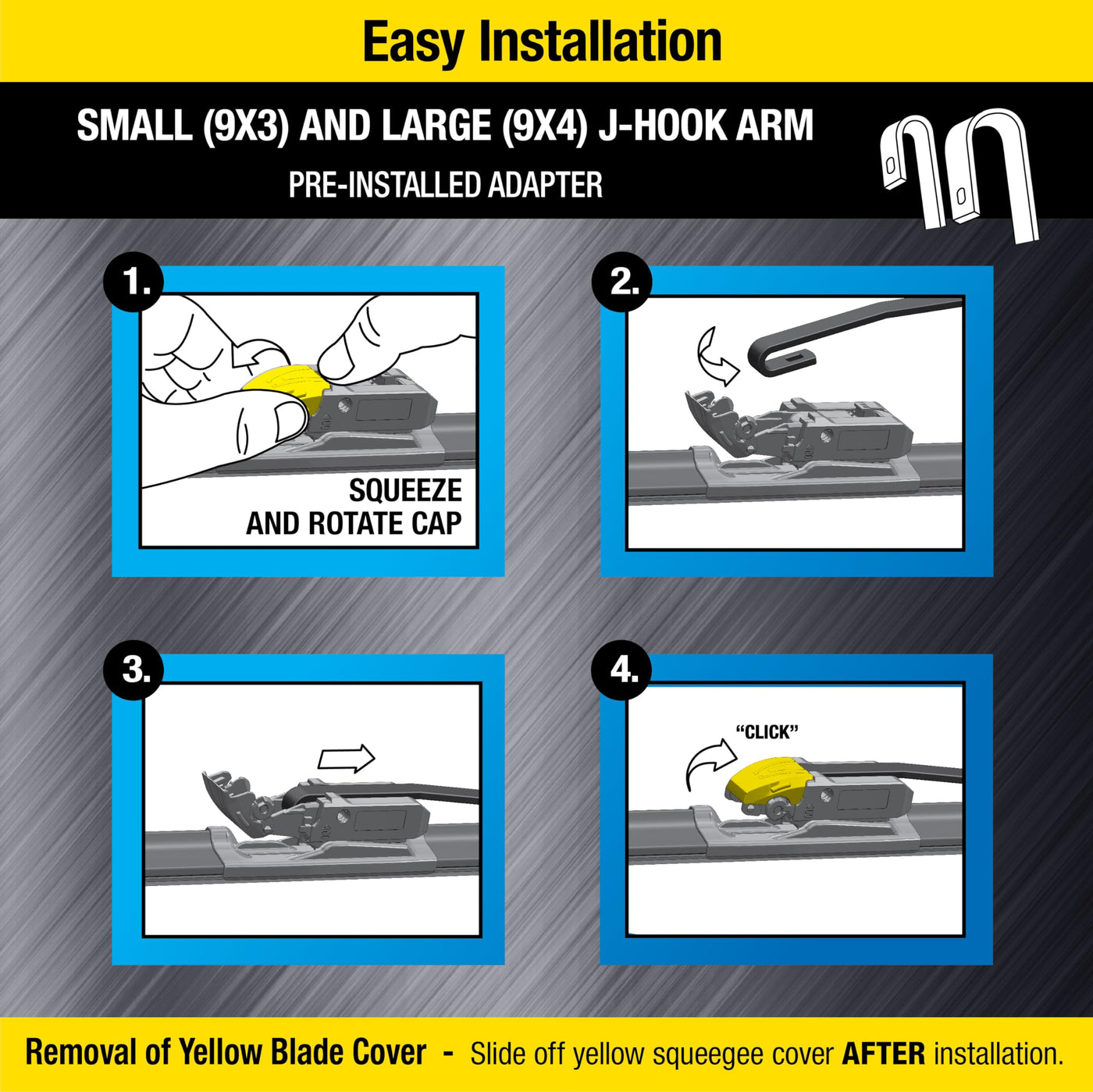 Easy Installation

SMALL (9X3) AND LARGE (9X4) J-HOOK ARM
PRE-INSTALLED ADAPTER

1.
SQUEEZE AND ROTATE CAP

2.

3.

4.
"CLICK"

Removal of Yellow Blade Cover - Slide off yellow squeegee cover AFTER installation.