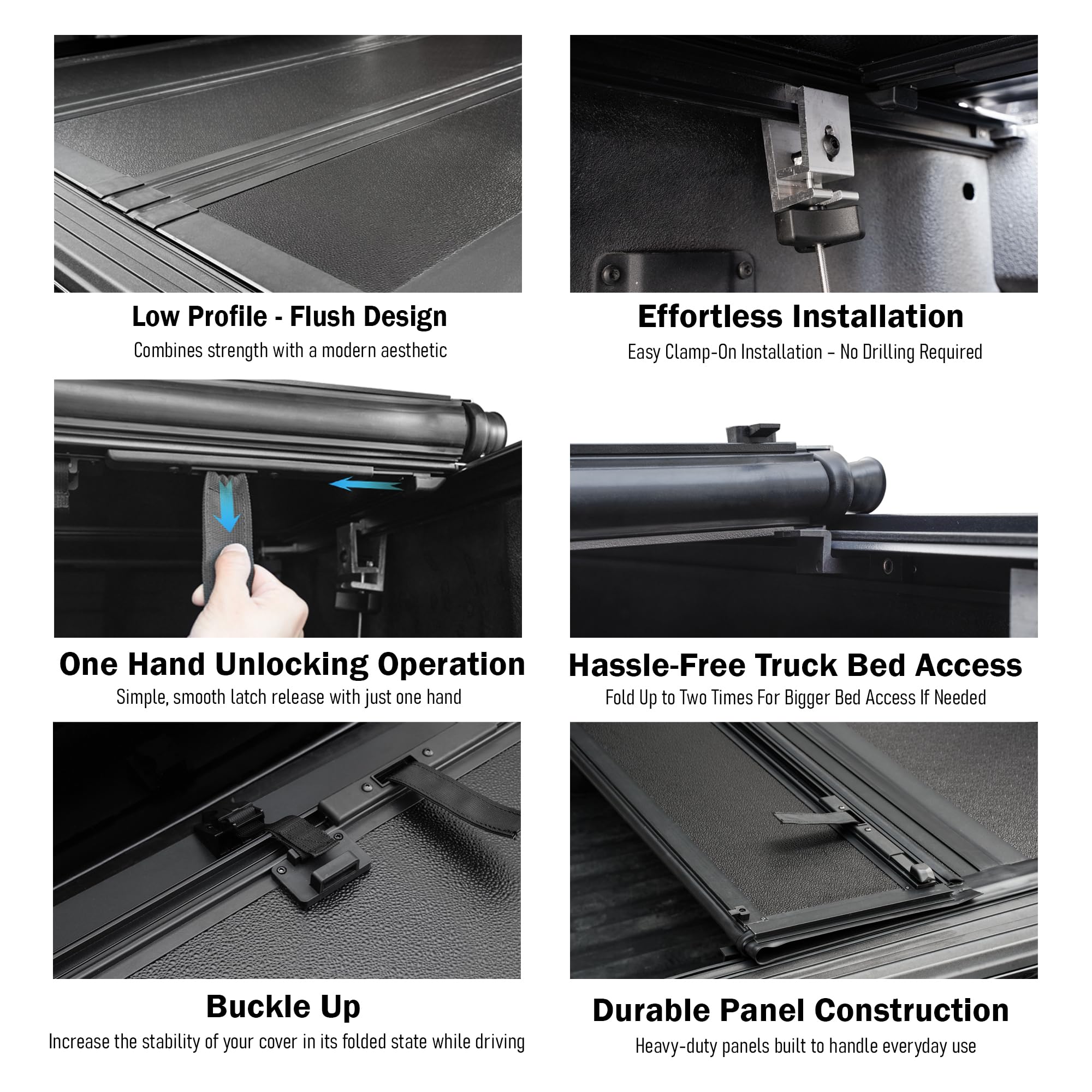 Low Profile - Flush Design
Combines strength with a modern aesthetic

Effortless Installation
Easy Clamp-On Installation – No Drilling Required

One Hand Unlocking Operation
Simple, smooth latch release with just one hand

Hassle-Free Truck Bed Access
Fold Up to Two Times For Bigger Bed Access If Needed

Buckle Up
Increase the stability of your cover in its folded state while driving

Durable Panel Construction
Heavy-duty panels built to handle everyday use