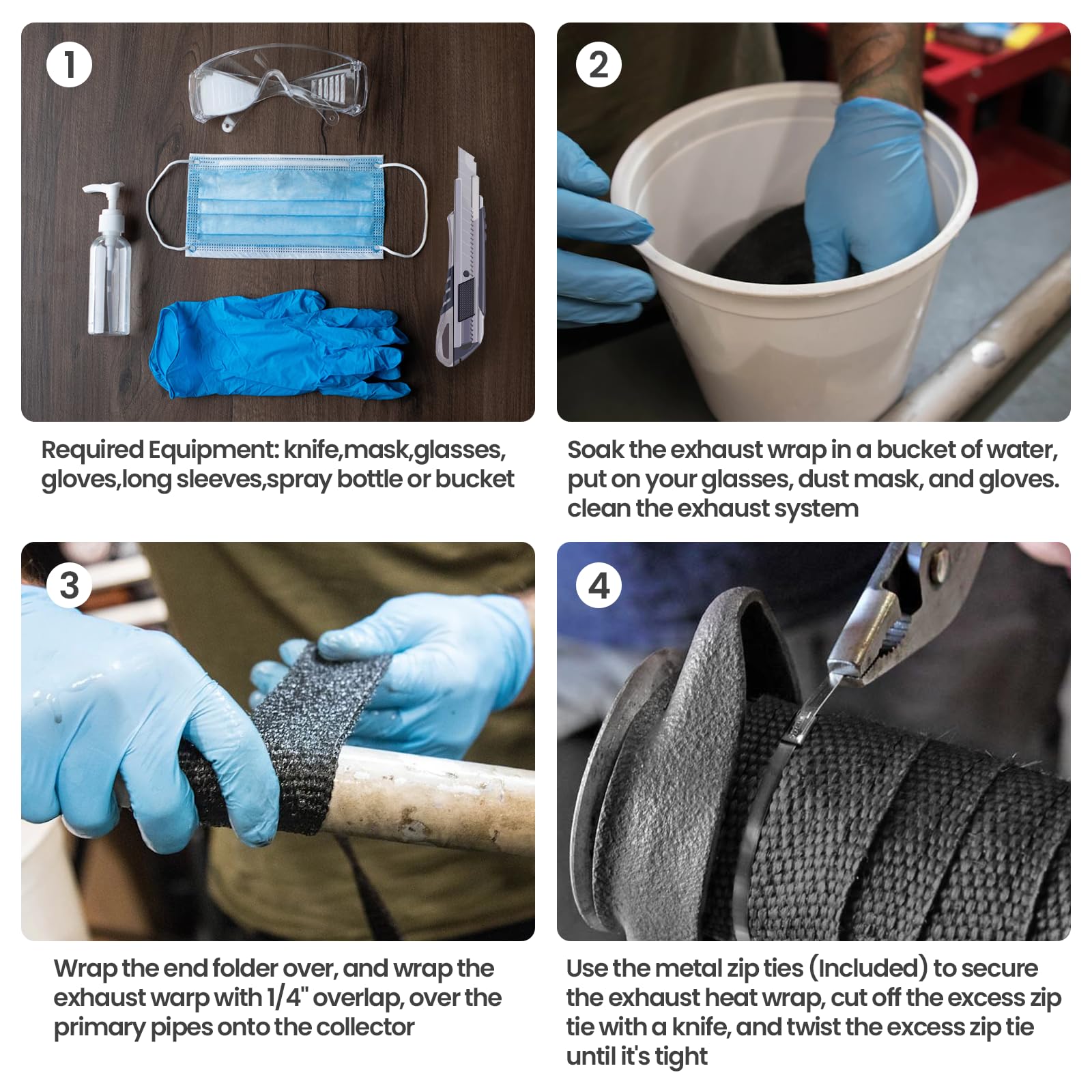 1

Required Equipment: knife,mask,glasses, gloves,long sleeves,spray bottle or bucket

2

Soak the exhaust wrap in a bucket of water, put on your glasses, dust mask, and gloves. clean the exhaust system

3

Wrap the end folder over, and wrap the exhaust warp with 1/4" overlap, over the primary pipes onto the collector

4

Use the metal zip ties (Included) to secure the exhaust heat wrap, cut off the excess zip tie with a knife, and twist the excess zip tie until it's tight