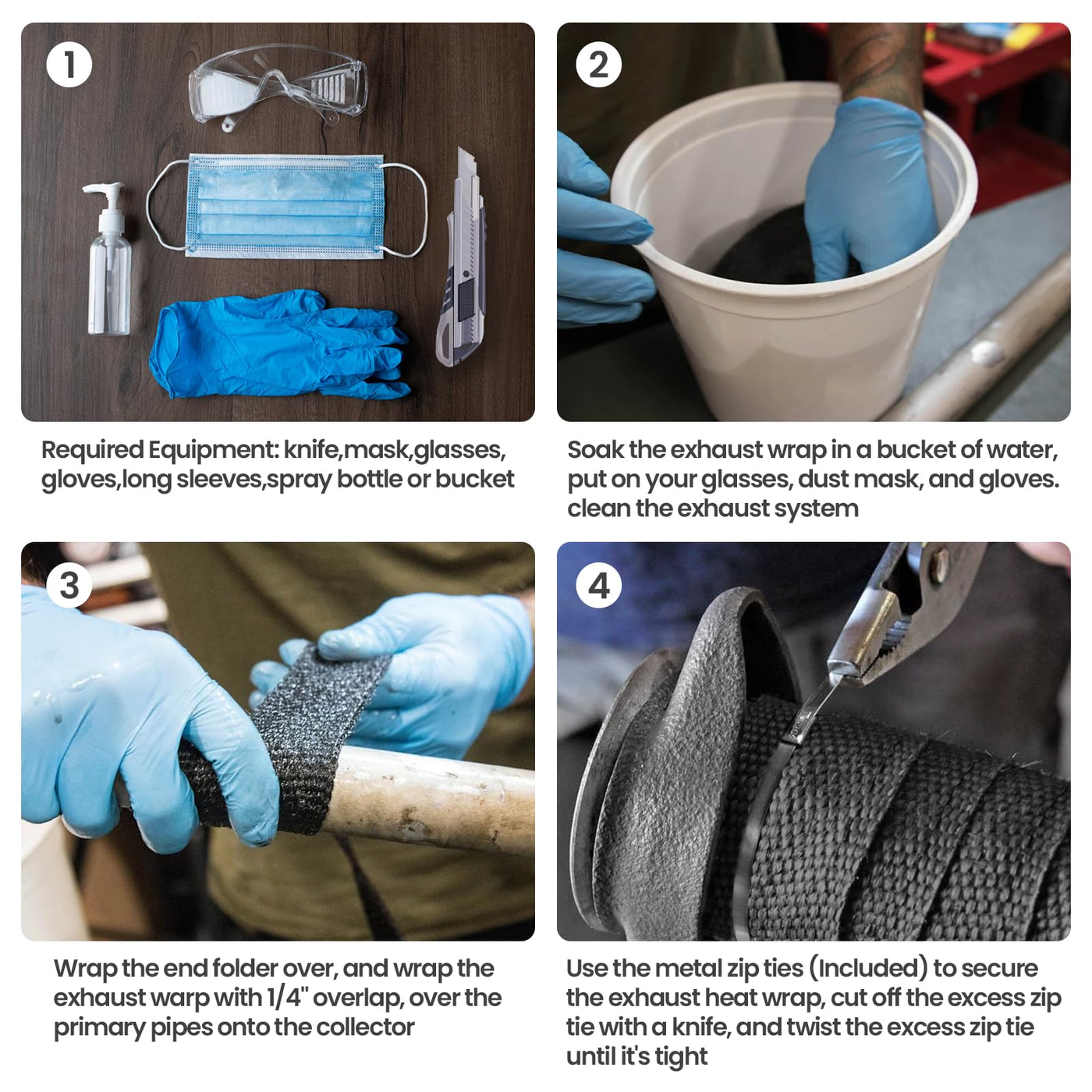 1

Required Equipment: knife,mask,glasses, gloves,long sleeves,spray bottle or bucket

2

Soak the exhaust wrap in a bucket of water, put on your glasses, dust mask, and gloves. clean the exhaust system

3

Wrap the end folder over, and wrap the exhaust warp with 1/4" overlap, over the primary pipes onto the collector

4

Use the metal zip ties (Included) to secure the exhaust heat wrap, cut off the excess zip tie with a knife, and twist the excess zip tie until it's tight