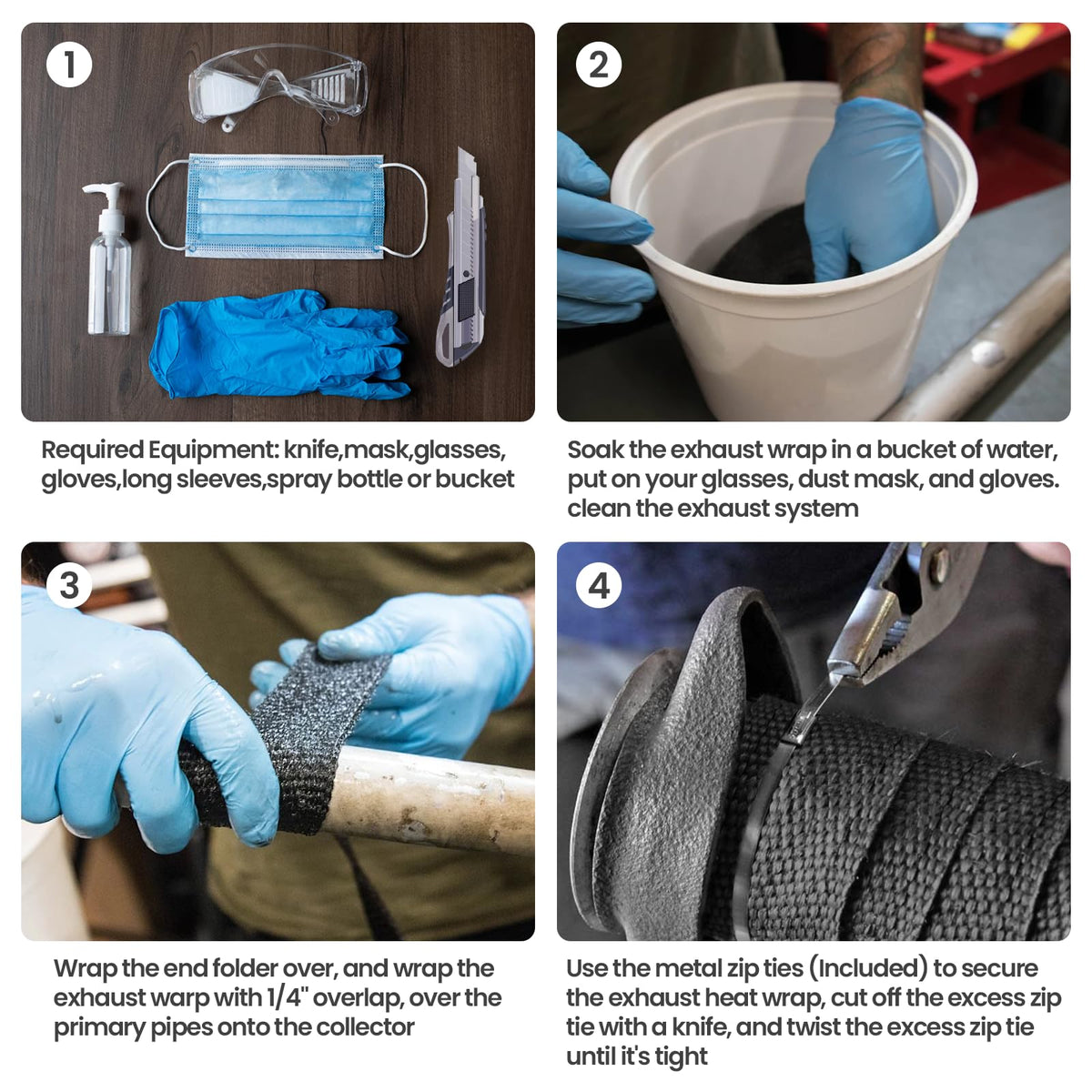 1

Required Equipment: knife,mask,glasses, gloves,long sleeves,spray bottle or bucket

2

Soak the exhaust wrap in a bucket of water, put on your glasses, dust mask, and gloves. clean the exhaust system

3

Wrap the end folder over, and wrap the exhaust warp with 1/4" overlap, over the primary pipes onto the collector

4

Use the metal zip ties (Included) to secure the exhaust heat wrap, cut off the excess zip tie with a knife, and twist the excess zip tie until it's tight