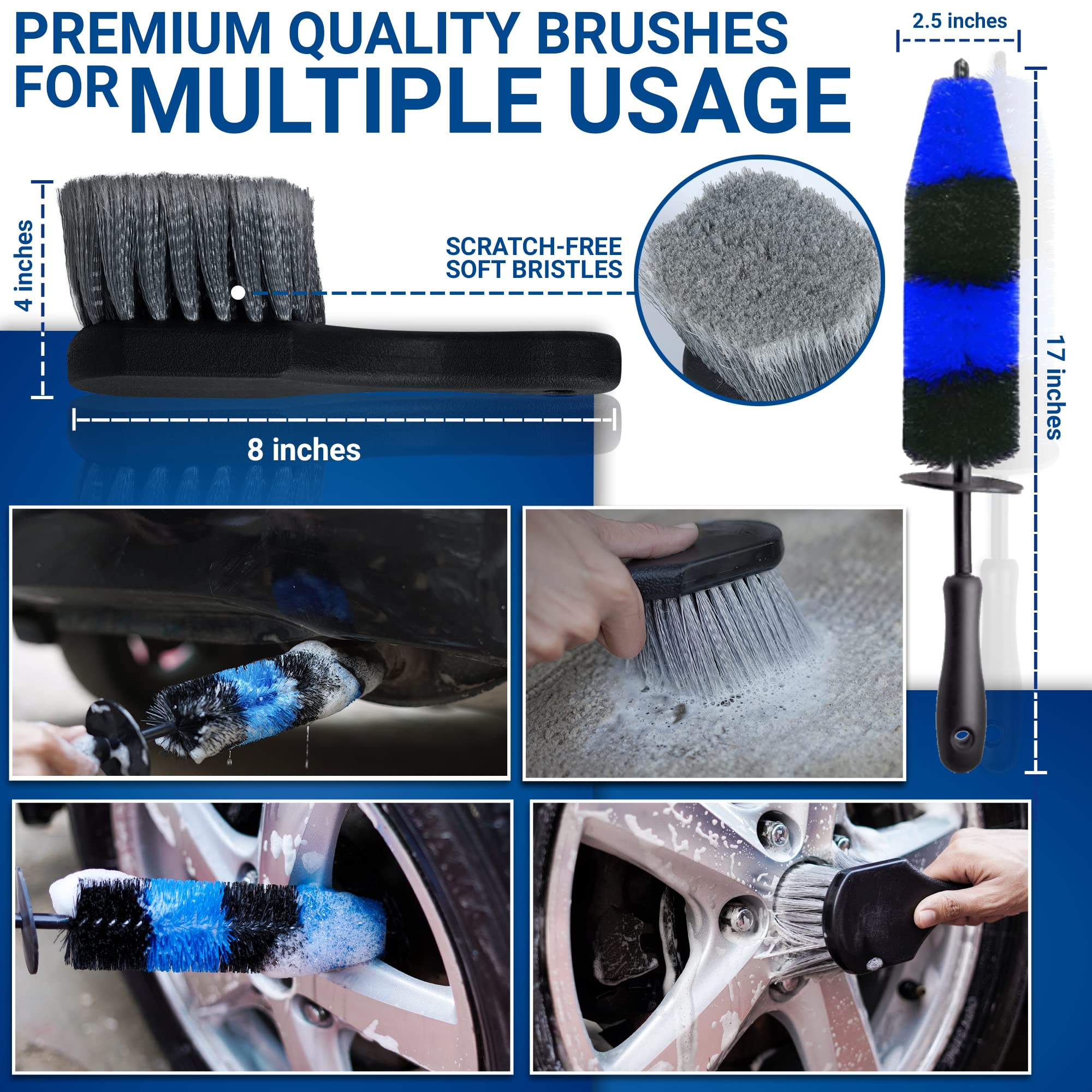 PREMIUM QUALITY BRUSHES FOR MULTIPLE USAGE

2.5 inches

4 inches

SCRATCH-FREE SOFT BRISTLES

17 inches

8 inches