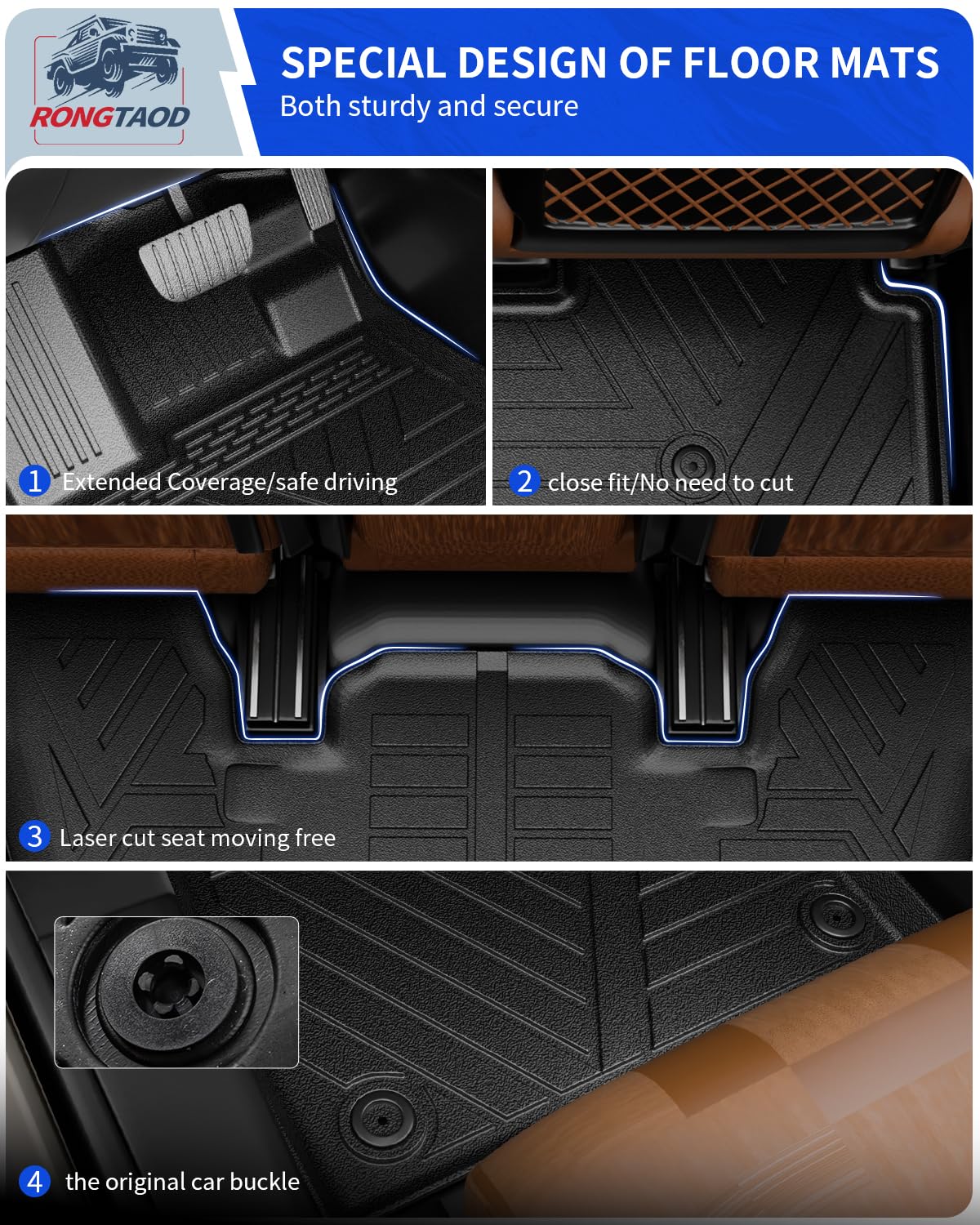 RONGTAOD

SPECIAL DESIGN OF FLOOR MATS
Both sturdy and secure

1 Extended Coverage/safe driving

2 close fit/No need to cut

3 Laser cut seat moving free

4 the original car buckle