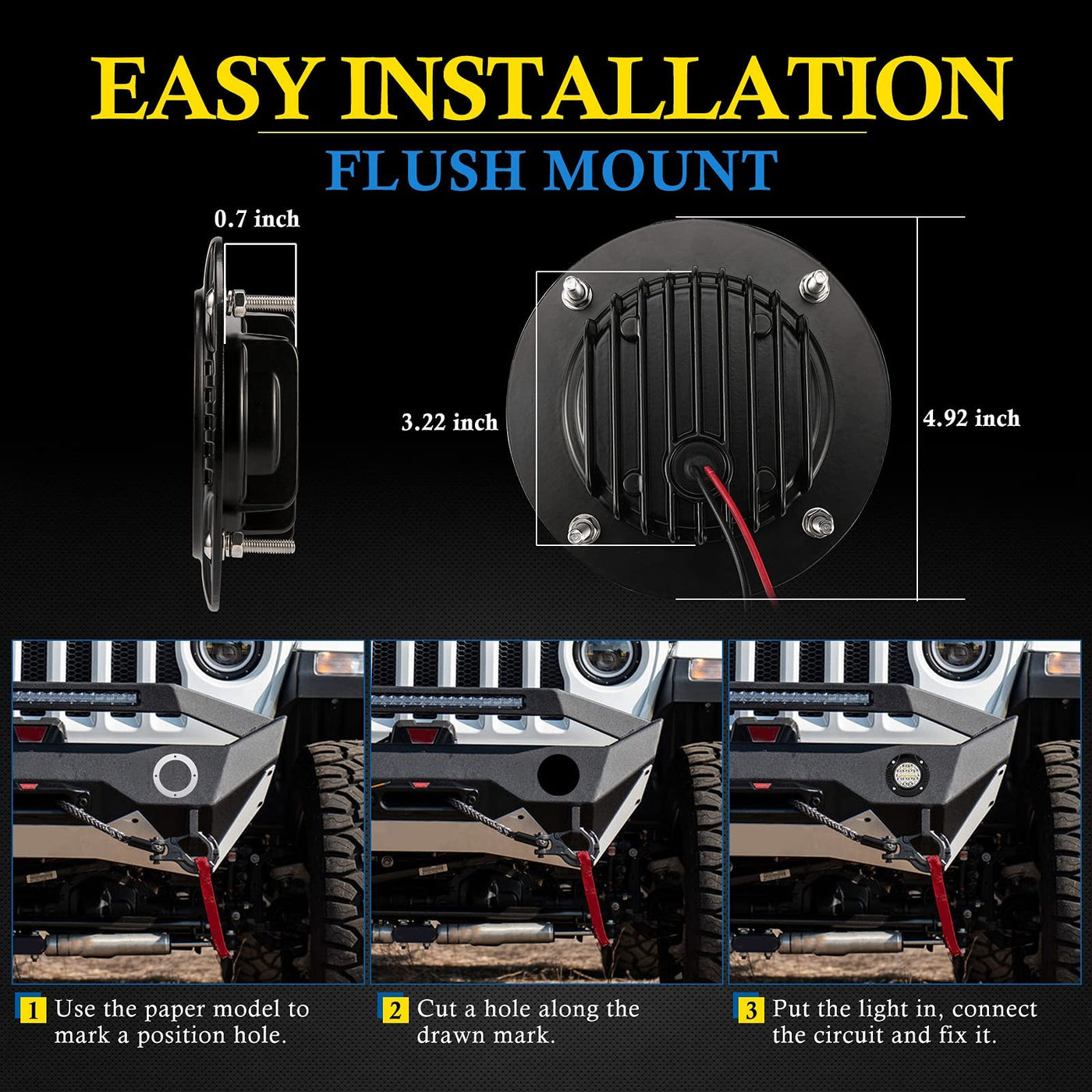 EASY INSTALLATION
FLUSH MOUNT

0.7 inch

3.22 inch

4.92 inch

1 Use the paper model to mark a position hole.

2 Cut a hole along the drawn mark.

3 Put the light in, connect the circuit and fix it.