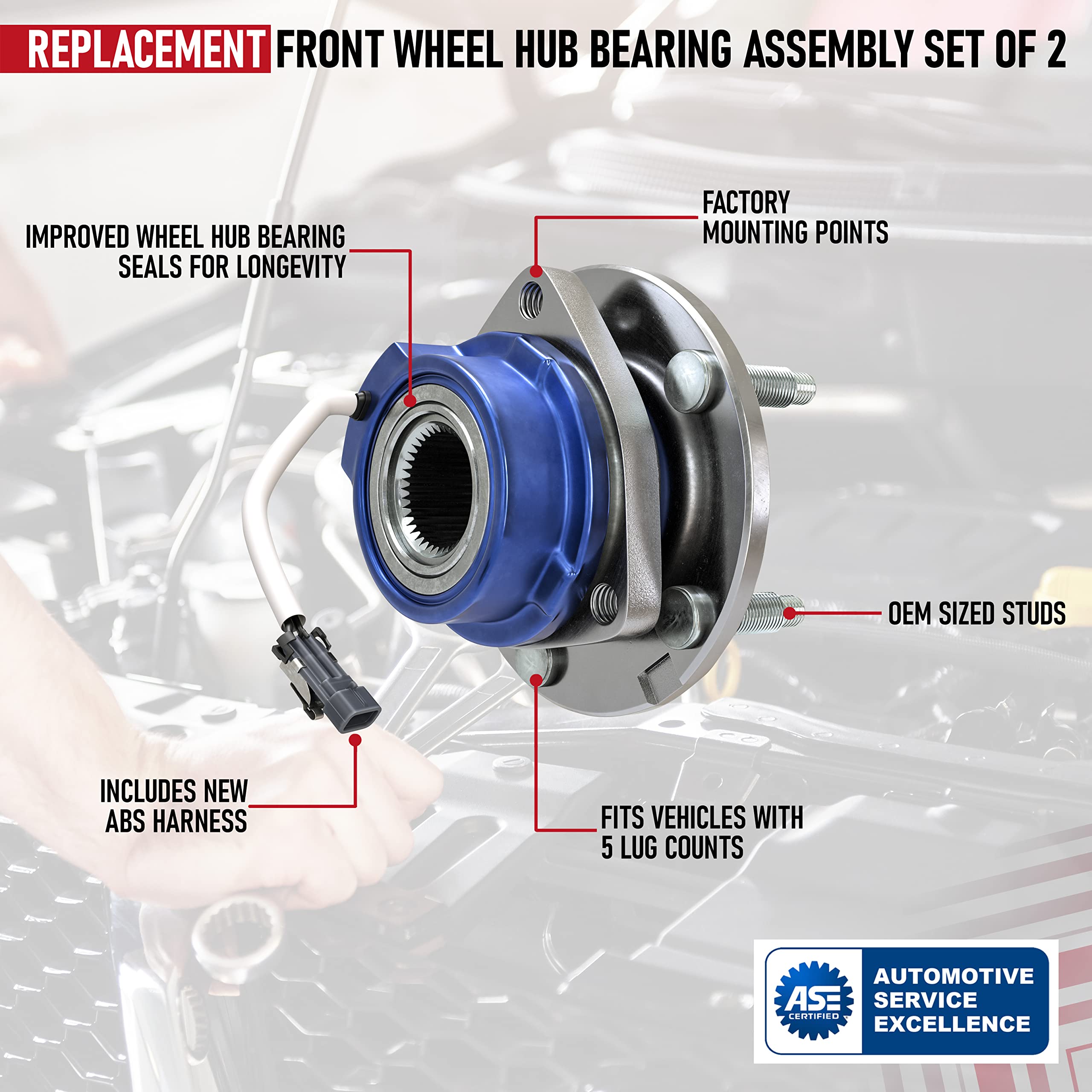 REPLACEMENT FRONT WHEEL HUB BEARING ASSEMBLY SET OF 2

IMPROVED WHEEL HUB BEARING SEALS FOR LONGEVITY

FACTORY MOUNTING POINTS

OEM SIZED STUDS

INCLUDES NEW ABS HARNESS

FITS VEHICLES WITH 5 LUG COUNTS

ASE CERTIFIED

AUTOMOTIVE SERVICE EXCELLENCE