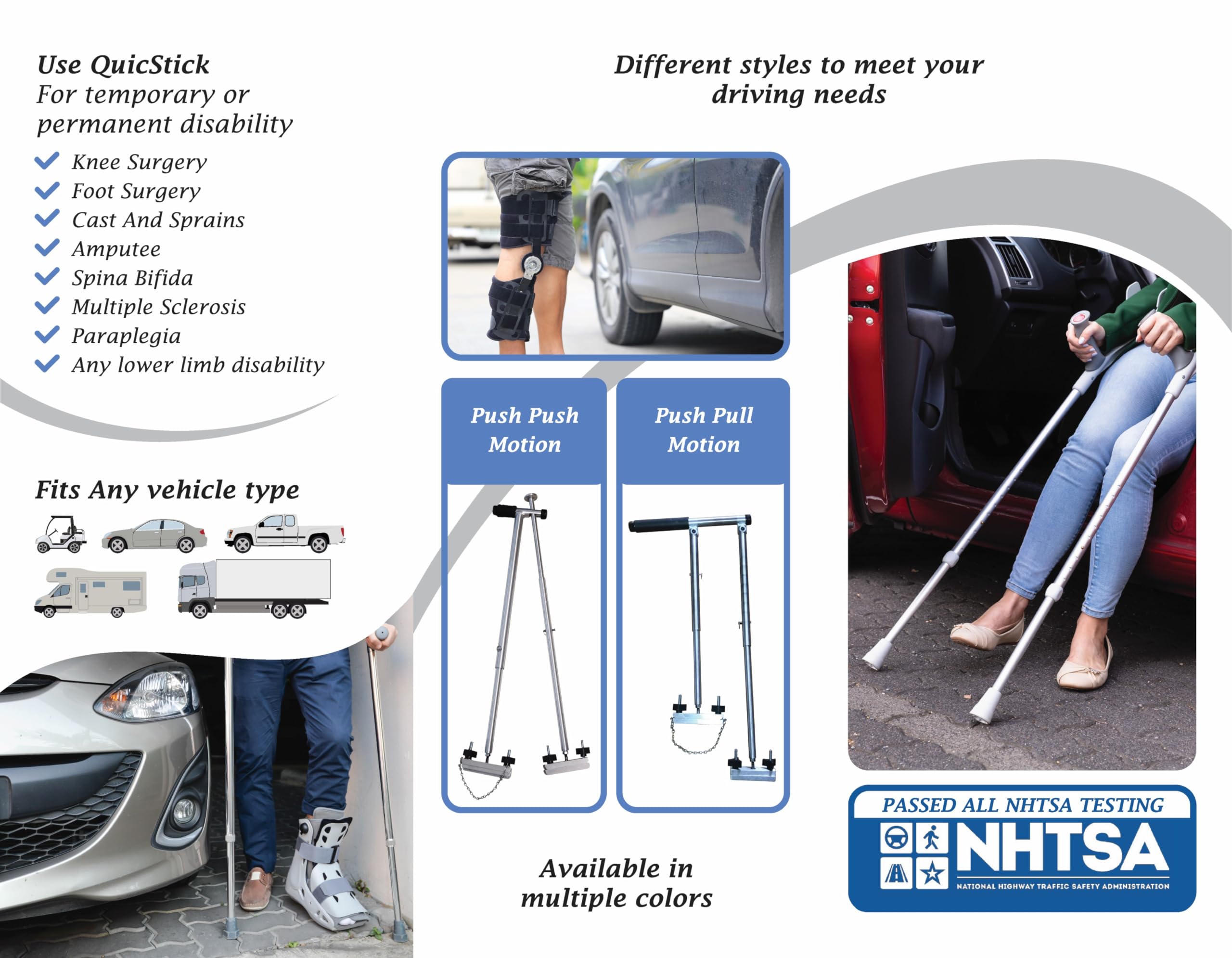 Use QuicStick
For temporary or permanent disability

Knee Surgery
Foot Surgery
Cast And Sprains
Amputee
Spina Bifida
Multiple Sclerosis
Paraplegia
Any lower limb disability

Fits Any vehicle type

Different styles to meet your driving needs

Push Push Motion

Push Pull Motion

Available in multiple colors

PASSED ALL NHTSA TESTING
NHTSA
NATIONAL HIGHWAY TRAFFIC SAFETY ADMINISTRATION