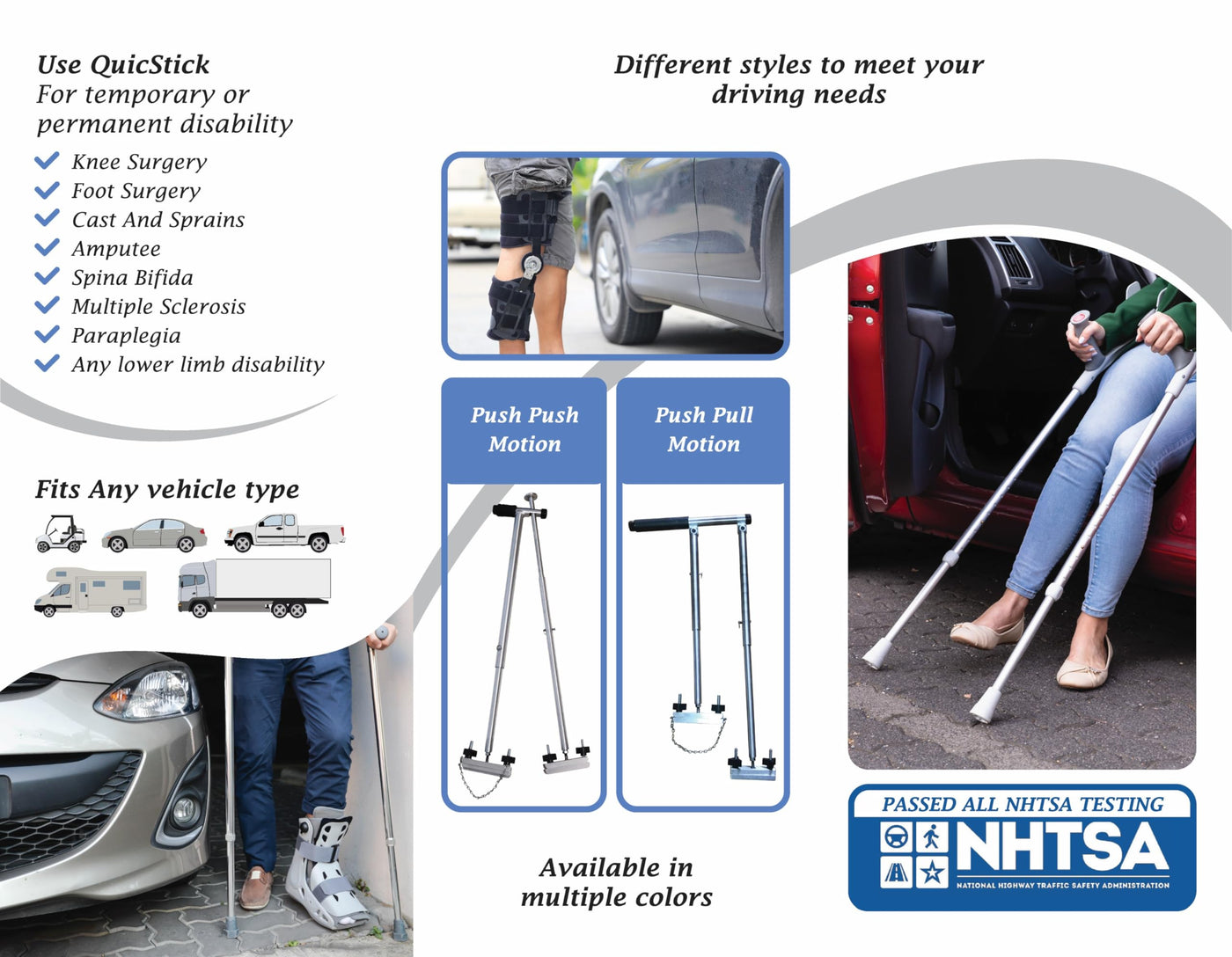 Use QuicStick
For temporary or permanent disability

Knee Surgery
Foot Surgery
Cast And Sprains
Amputee
Spina Bifida
Multiple Sclerosis
Paraplegia
Any lower limb disability

Fits Any vehicle type

Different styles to meet your driving needs

Push Push Motion

Push Pull Motion

Available in multiple colors

PASSED ALL NHTSA TESTING
NHTSA
NATIONAL HIGHWAY TRAFFIC SAFETY ADMINISTRATION