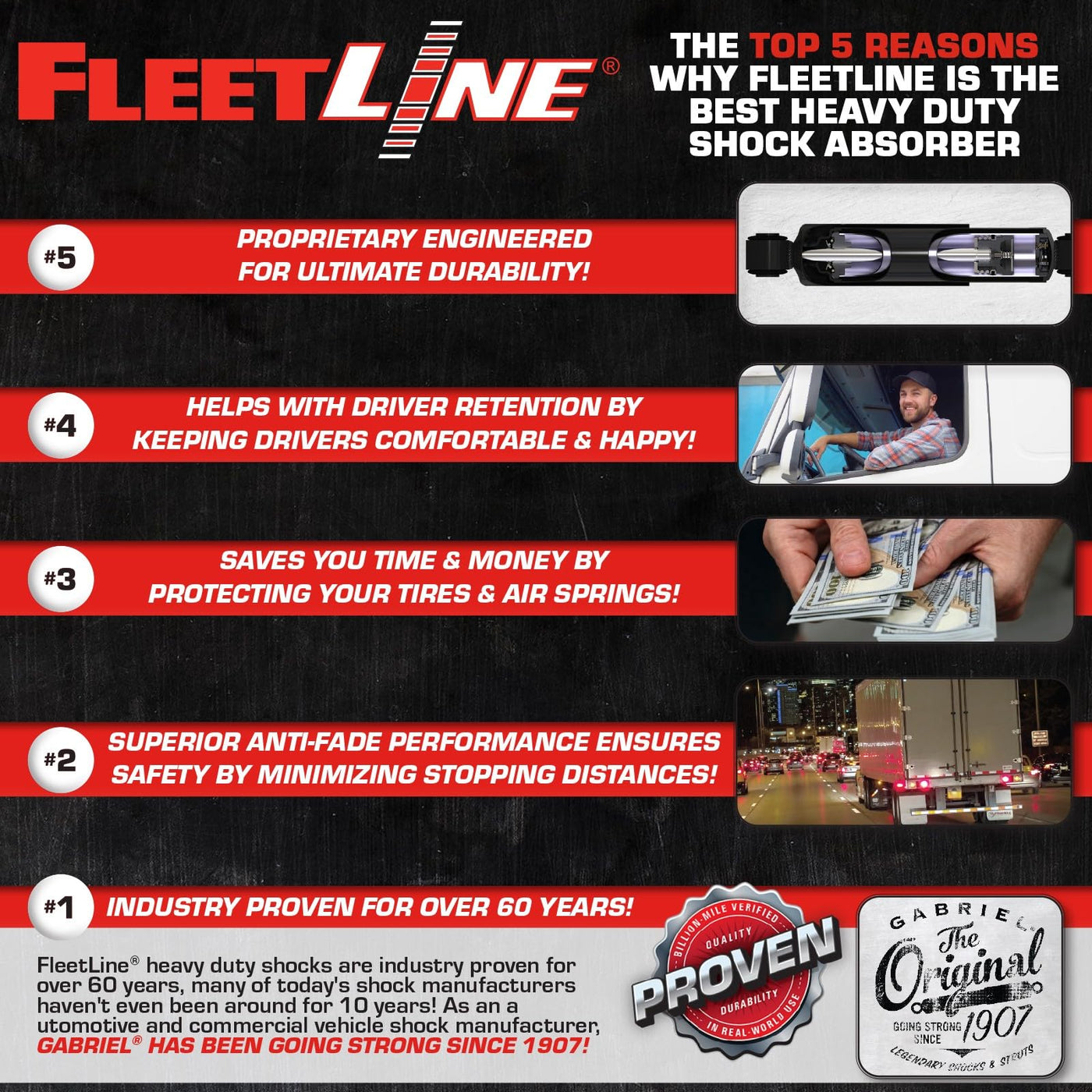 FLEETLINE®

THE TOP 5 REASONS WHY FLEETLINE IS THE BEST HEAVY DUTY SHOCK ABSORBER

#5 PROPRIETARY ENGINEERED FOR ULTIMATE DURABILITY!

#4 HELPS WITH DRIVER RETENTION BY KEEPING DRIVERS COMFORTABLE & HAPPY!

#3 SAVES YOU TIME & MONEY BY PROTECTING YOUR TIRES & AIR SPRINGS!

#2 SUPERIOR ANTI-FADE PERFORMANCE ENSURES SAFETY BY MINIMIZING STOPPING DISTANCES!

#1 INDUSTRY PROVEN FOR OVER 60 YEARS!

FleetLine® heavy duty shocks are industry proven for over 60 years, many of today's shock manufacturers haven't even been around for 10 years! As an a utomotive and commercial vehicle shock manufacturer, GABRIEL® HAS BEEN GOING STRONG SINCE 1907!

BILLION-MILE VERIFIED QUALITY PROVEN DURABILITY IN REAL-WORLD USE

GABRIEL The Original GOING STRONG SINCE 1907 LEGENDARY SHOCKS & STRUTS