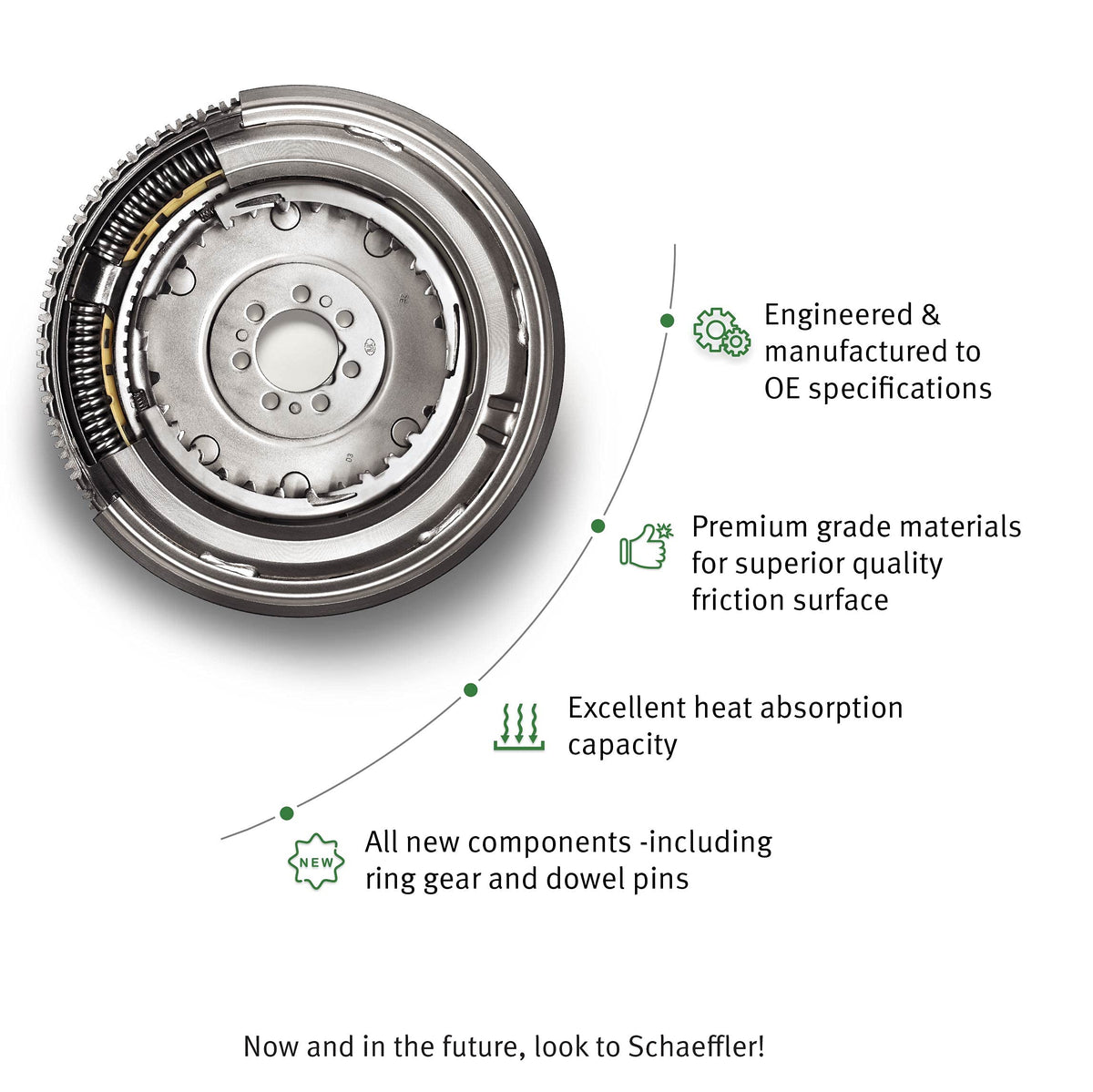 Engineered & manufactured to OE specifications

Premium grade materials for superior quality friction surface

Excellent heat absorption capacity

NEW

All new components -including ring gear and dowel pins

Now and in the future, look to Schaeffler!