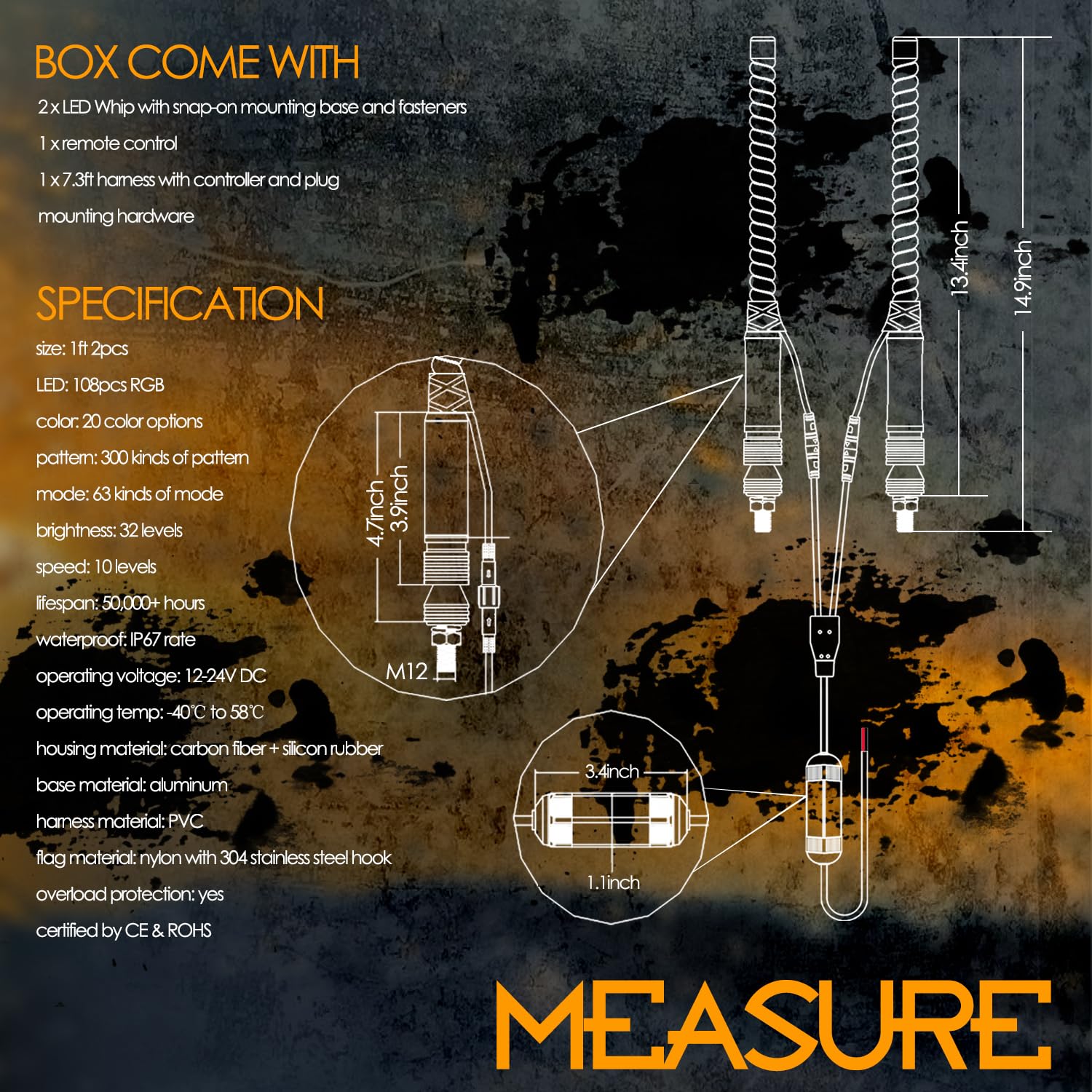 BOX COME WITH

2 x LED Whip with snap-on mounting base and fasteners

1 x remote control

1 x 7.3ft harness with controller and plug

mounting hardware

SPECIFICATION

size: 1ft 2pcs

LED: 108pcs RGB

color: 20 color options

pattern: 300 kinds of pattern

mode: 63 kinds of mode

brightness: 32 levels

speed: 10 levels

lifespan: 50,000+ hours

waterproof: IP67 rate

operating voltage: 12-24V DC

operating temp: -40℃ to 58℃

housing material: carbon fiber + silicon rubber

base material: aluminum

harness material: PVC

flag material: nylon with 304 stainless steel hook

overload protection: yes

certified by CE & ROHS

4.7inch

3.9inch

M12

13.4inch

14.9inch

3.4inch

1.1inch

MEASURE