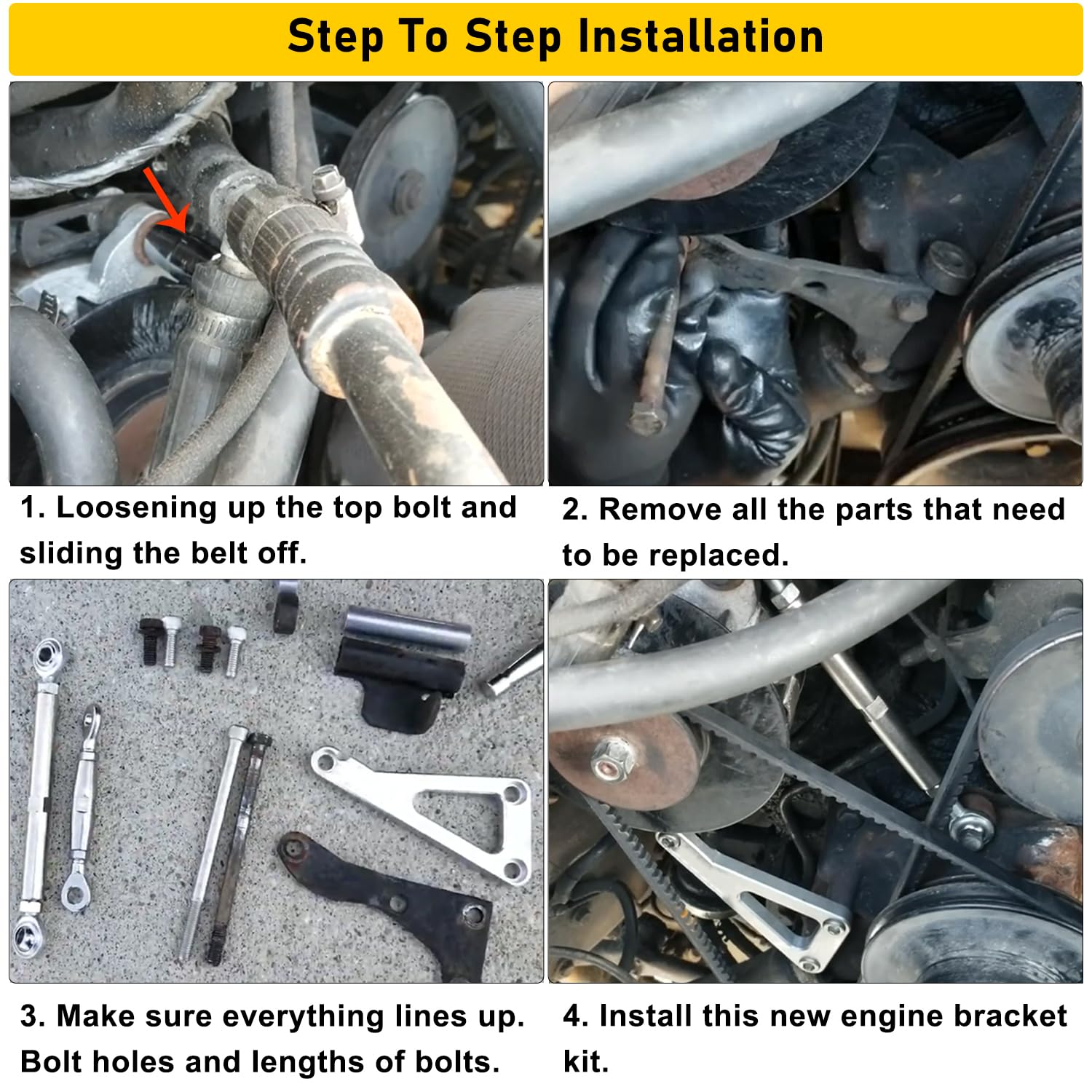 Step To Step Installation

1. Loosening up the top bolt and sliding the belt off.

2. Remove all the parts that need to be replaced.

3. Make sure everything lines up. Bolt holes and lengths of bolts.

4. Install this new engine bracket kit.