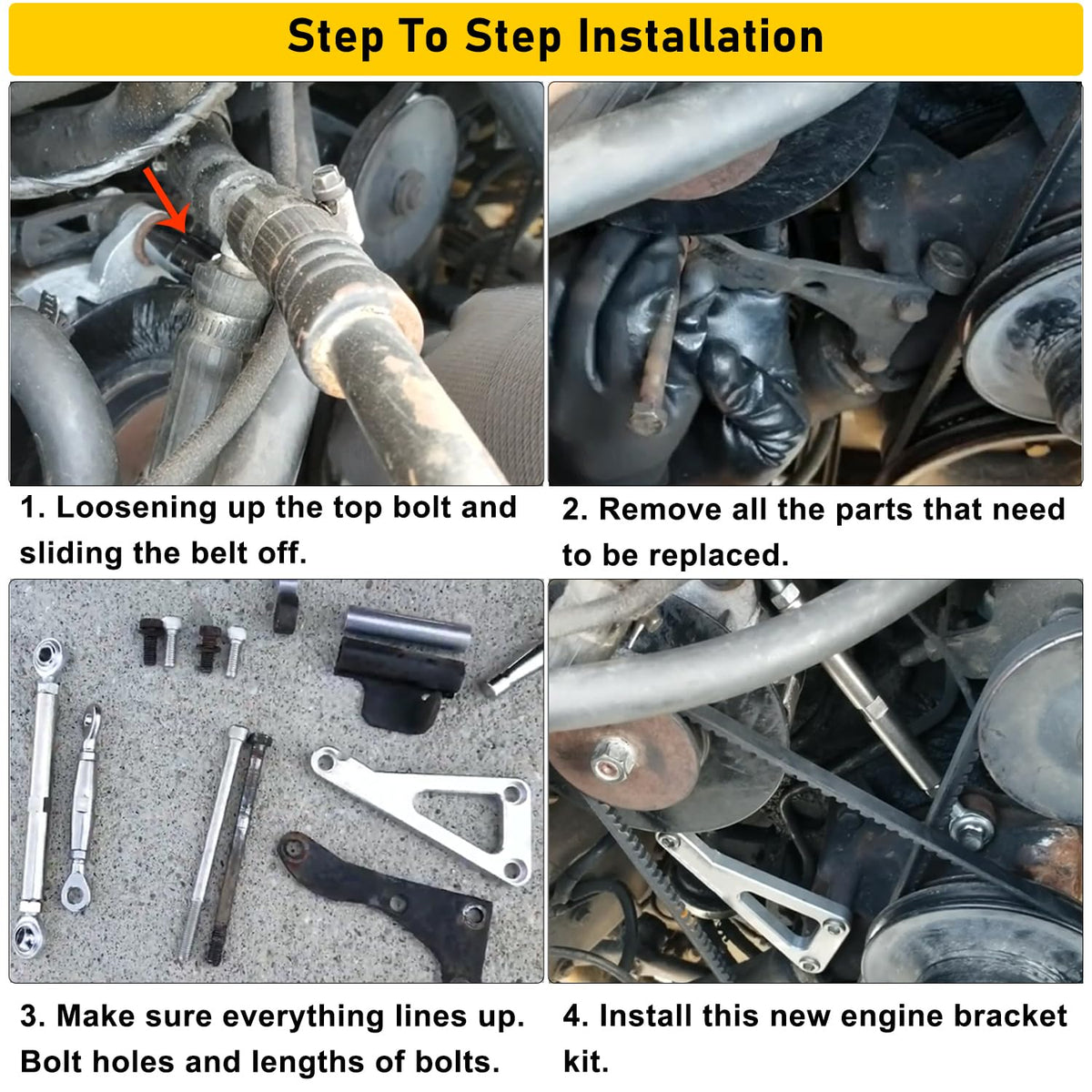 Step To Step Installation

1. Loosening up the top bolt and sliding the belt off.

2. Remove all the parts that need to be replaced.

3. Make sure everything lines up. Bolt holes and lengths of bolts.

4. Install this new engine bracket kit.