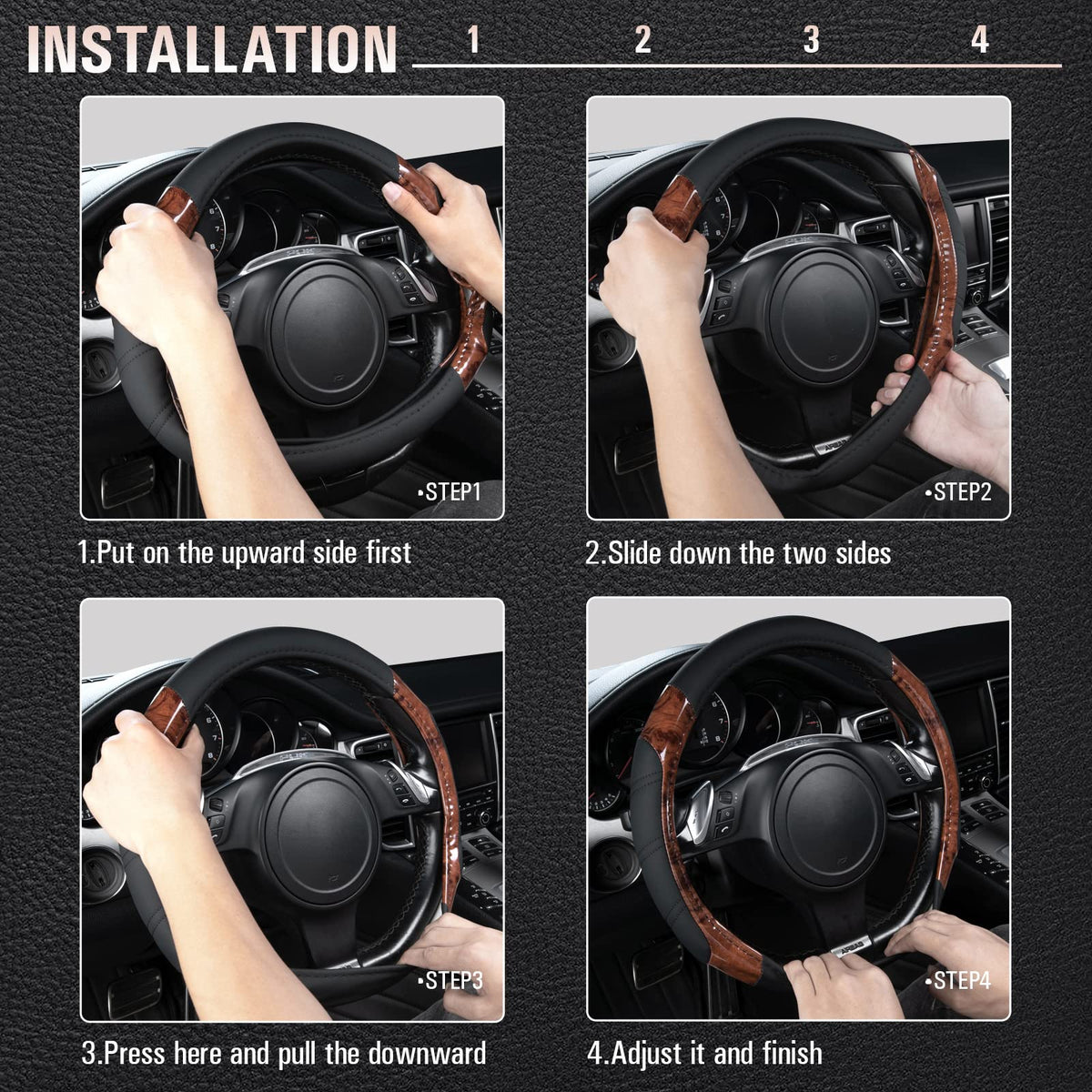 INSTALLATION 1 2 3 4

•STEP1

1.Put on the upward side first

•STEP2

2.Slide down the two sides

•STEP3

3.Press here and pull the downward

•STEP4

4.Adjust it and finish