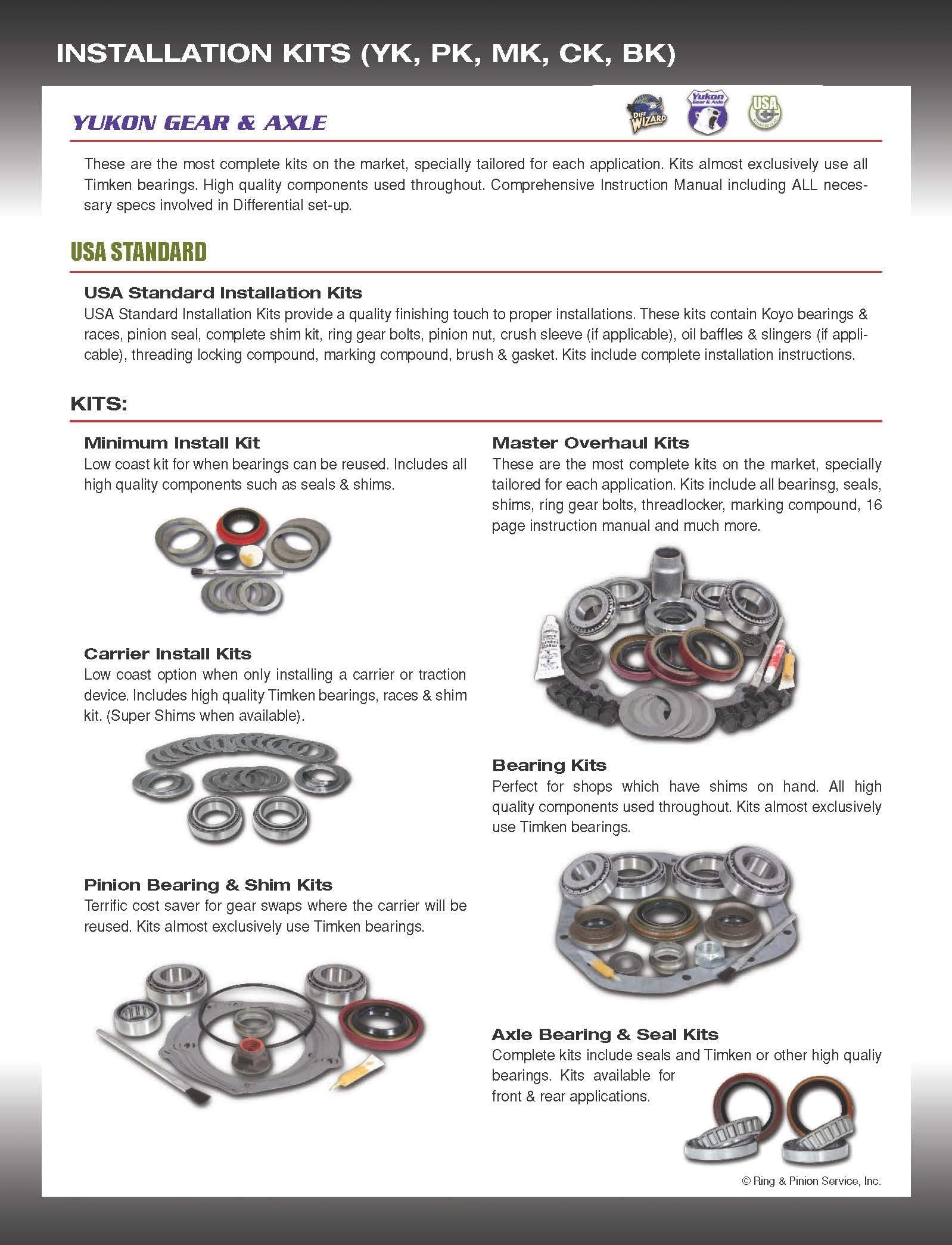 INSTALLATION KITS (YK, PK, MK, CK, BK)

YUKON GEAR & AXLE

DIFF WIZARD

Yukon Gear & Axle

USA

These are the most complete kits on the market, specially tailored for each application. Kits almost exclusively use all Timken bearings. High quality components used throughout. Comprehensive Instruction Manual including ALL necessary specs involved in Differential set-up.

USA STANDARD

USA Standard Installation Kits
USA Standard Installation Kits provide a quality finishing touch to proper installations. These kits contain Koyo bearings & races, pinion seal, complete shim kit, ring gear bolts, pinion nut, crush sleeve (if applicable), oil baffles & slingers (if applicable), threading locking compound, marking compound, brush & gasket. Kits include complete installation instructions.

KITS:

Minimum Install Kit
Low coast kit for when bearings can be reused. Includes all high quality components such as seals & shims.

Carrier Install Kits
Low coast option when only installing a carrier or traction device. Includes high quality Timken bearings, races & shim kit. (Super Shims when available).

Pinion Bearing & Shim Kits
Terrific cost saver for gear swaps where the carrier will be reused. Kits almost exclusively use Timken bearings.

Master Overhaul Kits
These are the most complete kits on the market, specially tailored for each application. Kits include all bearinsg, seals, shims, ring gear bolts, threadlocker, marking compound, 16 page instruction manual and much more.

Bearing Kits
Perfect for shops which have shims on hand. All high quality components used throughout. Kits almost exclusively use Timken bearings.

Axle Bearing & Seal Kits
Complete kits include seals and Timken or other high qualiy bearings. Kits available for front & rear applications.

© Ring & Pinion Service, Inc.