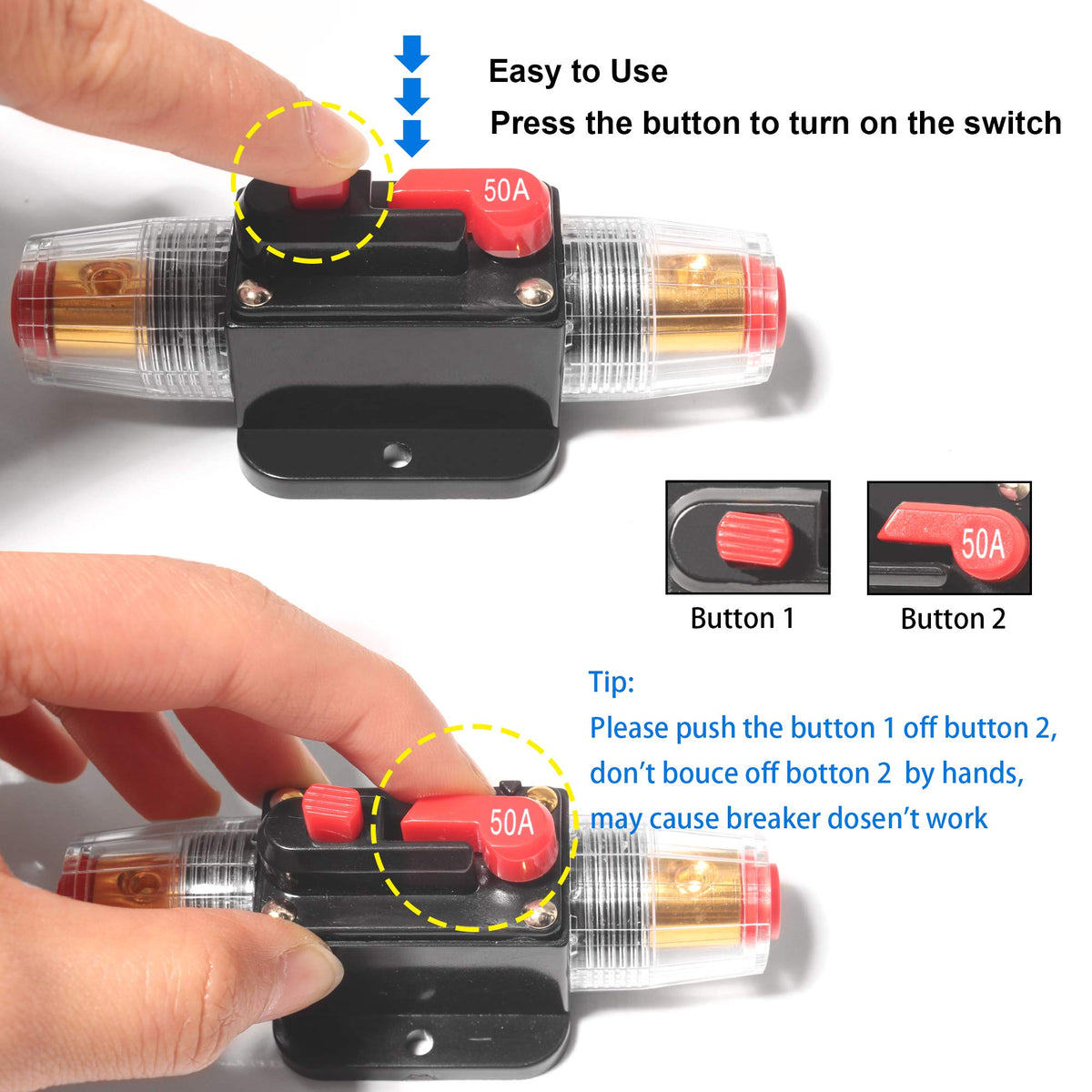 Easy to Use
Press the button to turn on the switch

50A

50A

Button 1

Button 2

Tip:
Please push the button 1 off button 2, don't bouce off botton 2 by hands, may cause breaker dosen't work

50A