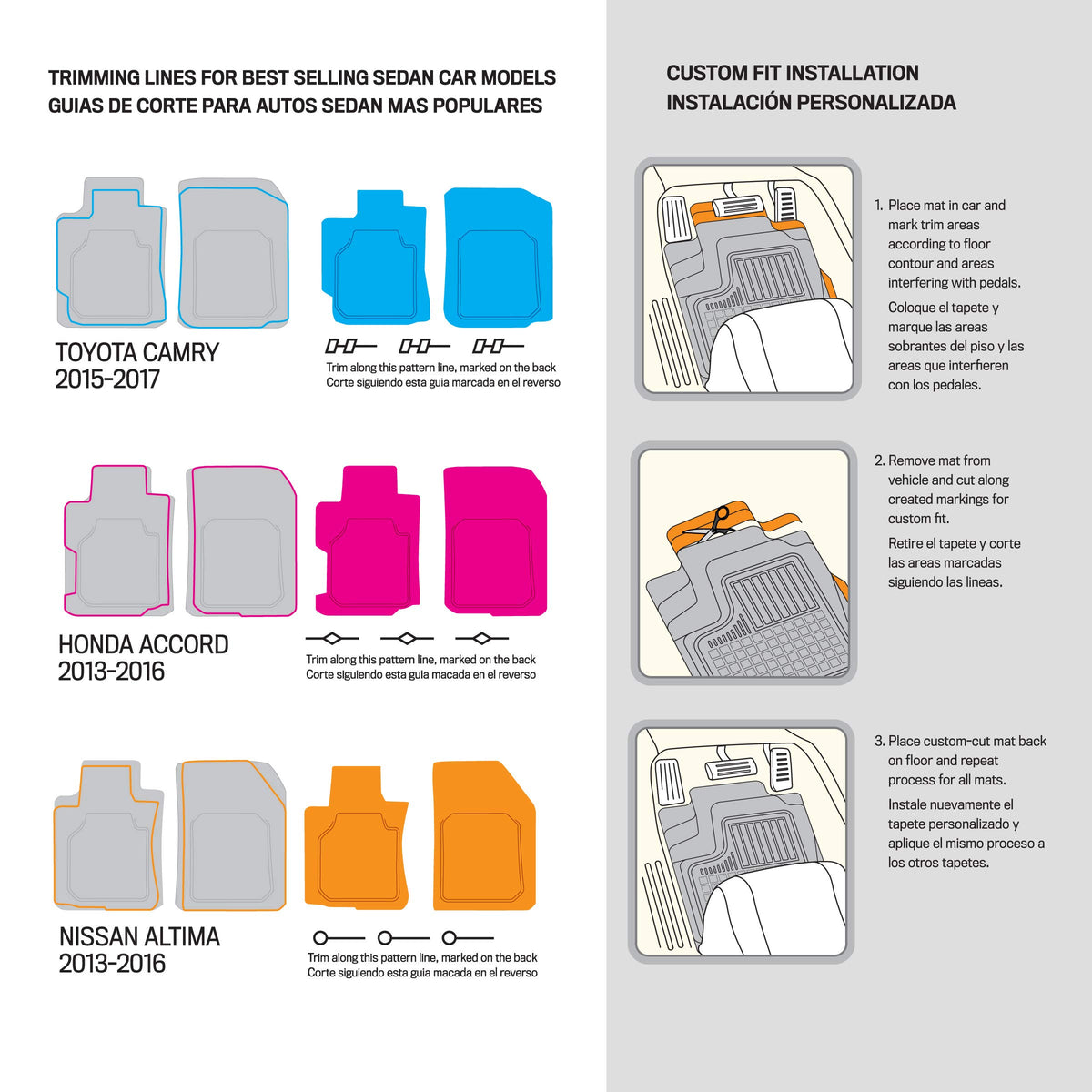 TRIMMING LINES FOR BEST SELLING SEDAN CAR MODELS
GUIAS DE CORTE PARA AUTOS SEDAN MAS POPULARES

TOYOTA CAMRY
2015-2017

Trim along this pattern line, marked on the back
Corte siguiendo esta guia marcada en el reverso

HONDA ACCORD
2013-2016

Trim along this pattern line, marked on the back
Corte siguiendo esta guia macada en el reverso

NISSAN ALTIMA
2013-2016

Trim along this pattern line, marked on the back
Corte siguiendo esta guia macada en el reverso

CUSTOM FIT INSTALLATION
INSTALACIÓN PERSONALIZADA

1. Place mat in car and mark trim areas according to floor contour and areas interfering with pedals.

Coloque el tapete y marque las areas sobrantes del piso y las areas que interfieren con los pedales.

2. Remove mat from vehicle and cut along created markings for custom fit.

Retire el tapete y corte las areas marcadas siguiendo las lineas.

3. Place custom-cut mat back on floor and repeat process for all mats.

Instale nuevamente el tapete personalizado y aplique el mismo proceso a los otros tapetes.