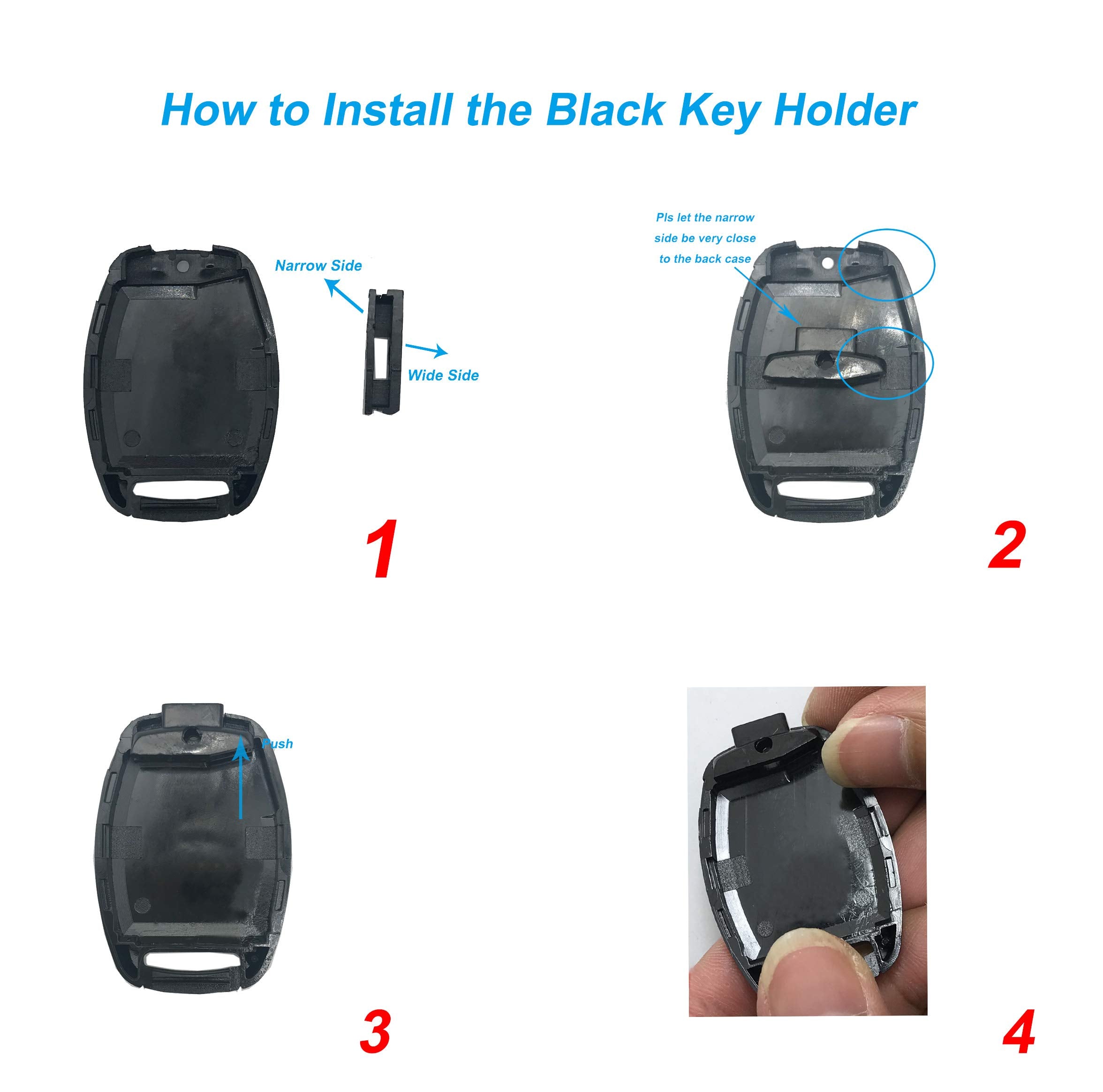 How to Install the Black Key Holder

Narrow Side

Wide Side

1

Pls let the narrow side be very close to the back case

2

Push

3

4