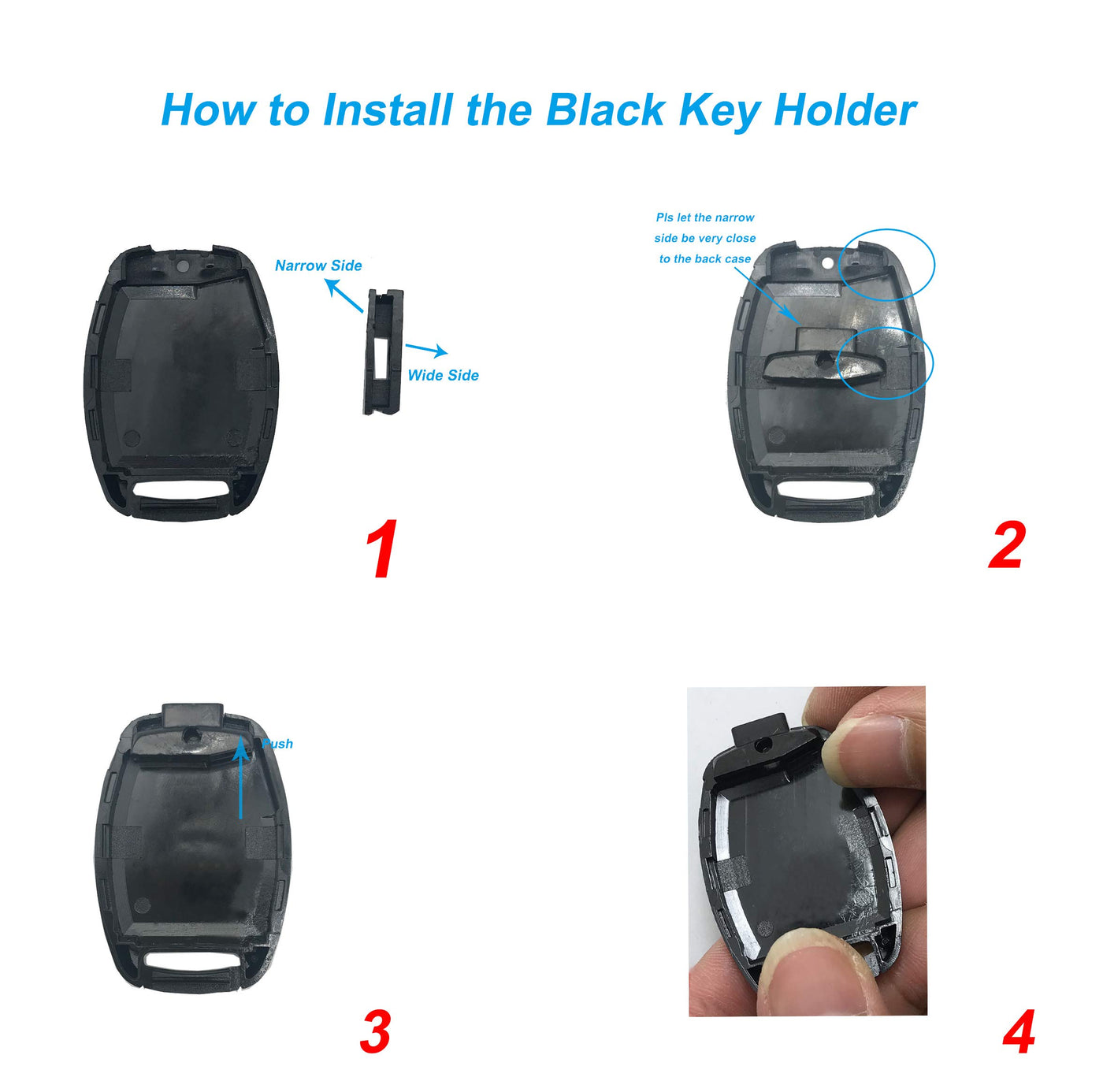 How to Install the Black Key Holder

Narrow Side

Wide Side

1

Pls let the narrow side be very close to the back case

2

Push

3

4