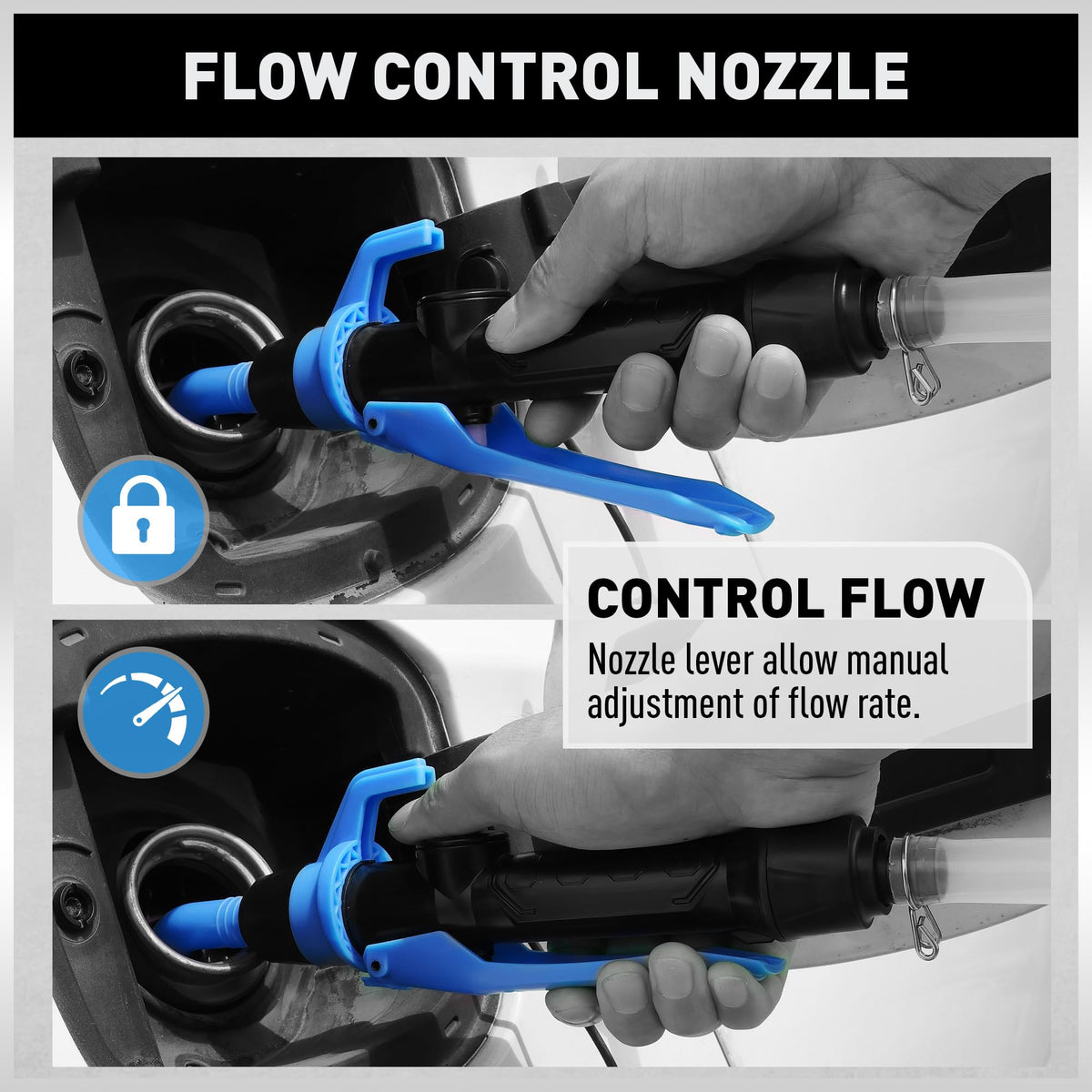 FLOW CONTROL NOZZLE

CONTROL FLOW

Nozzle lever allow manual adjustment of flow rate.